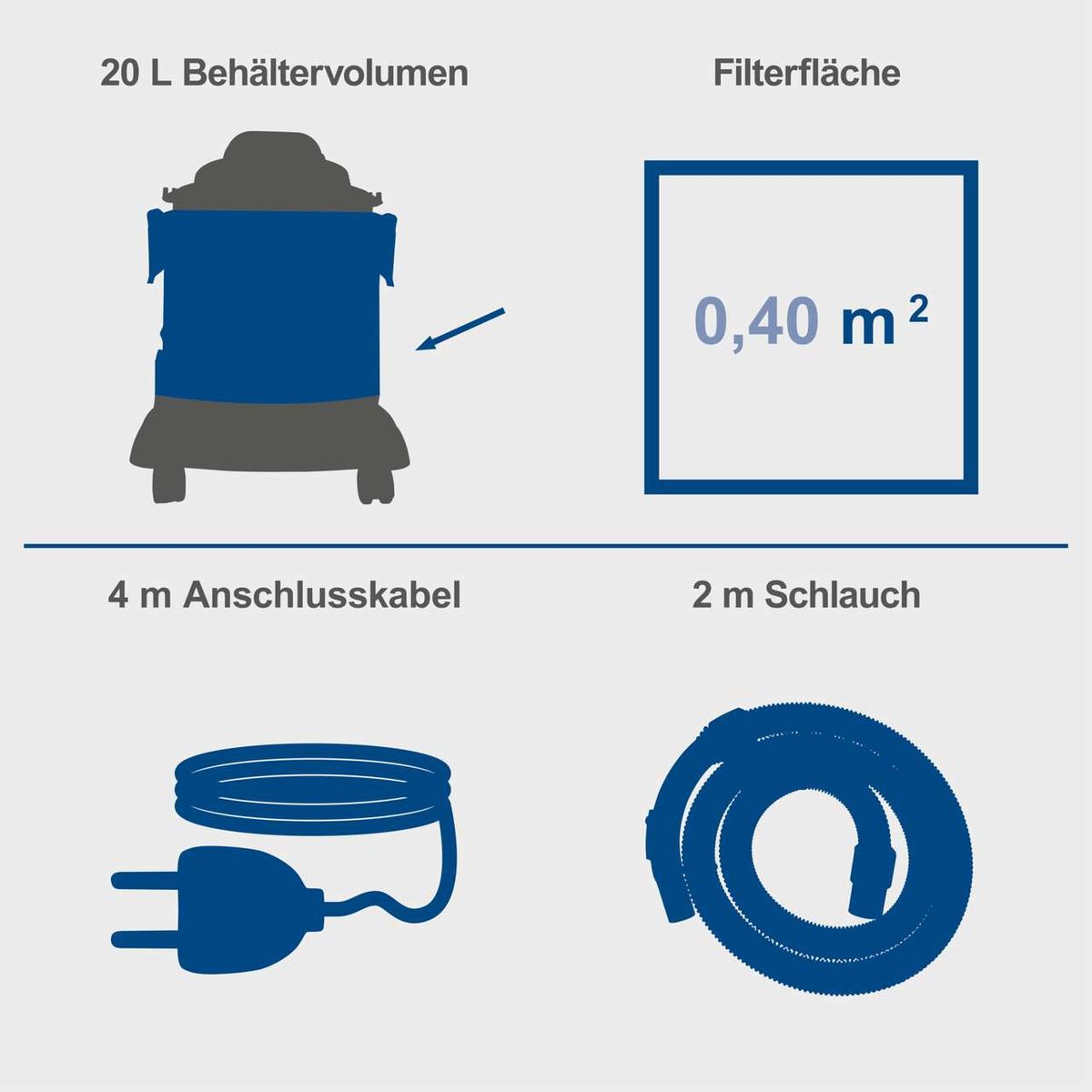 20 L Behältervolumen

Filterfläche

0,40 $m^2$

4 m Anschlusskabel

2 m Schlauch