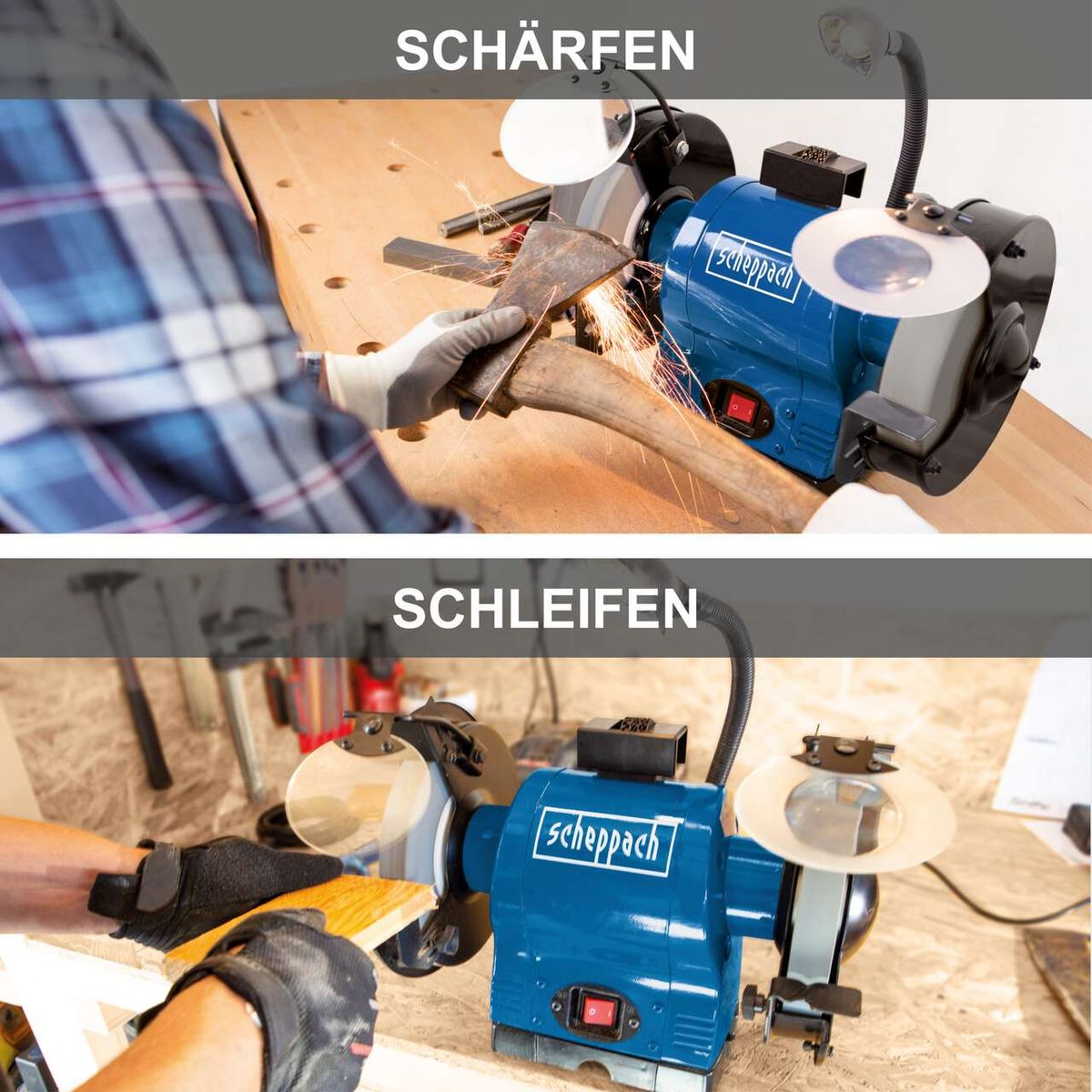 SCHÄRFEN

scheppach

SCHLEIFEN

scheppach