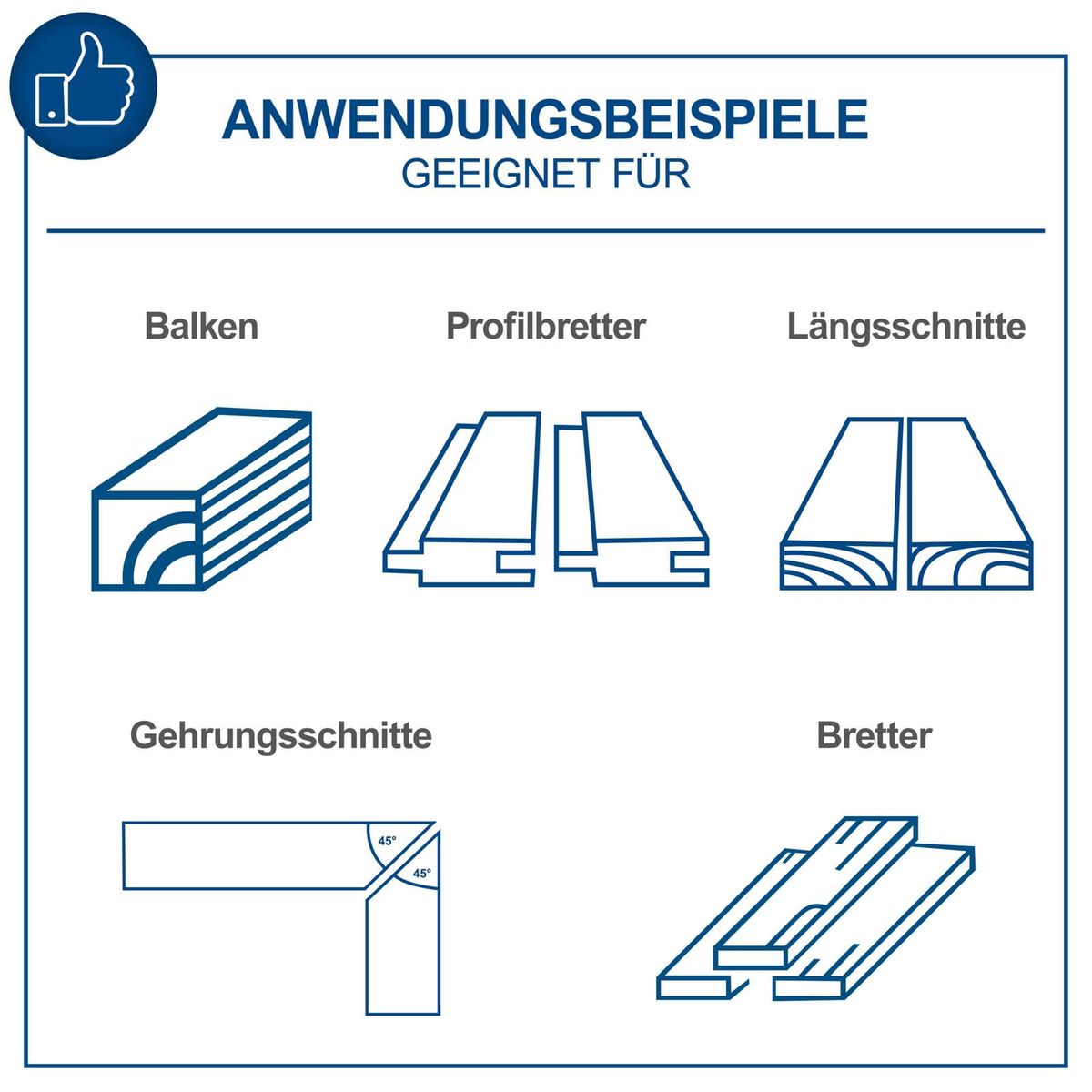 ANWENDUNGSBEISPIELE
GEEIGNET FÜR

Balken

Profilbretter

Längsschnitte

Gehrungsschnitte

45°

45°

Bretter