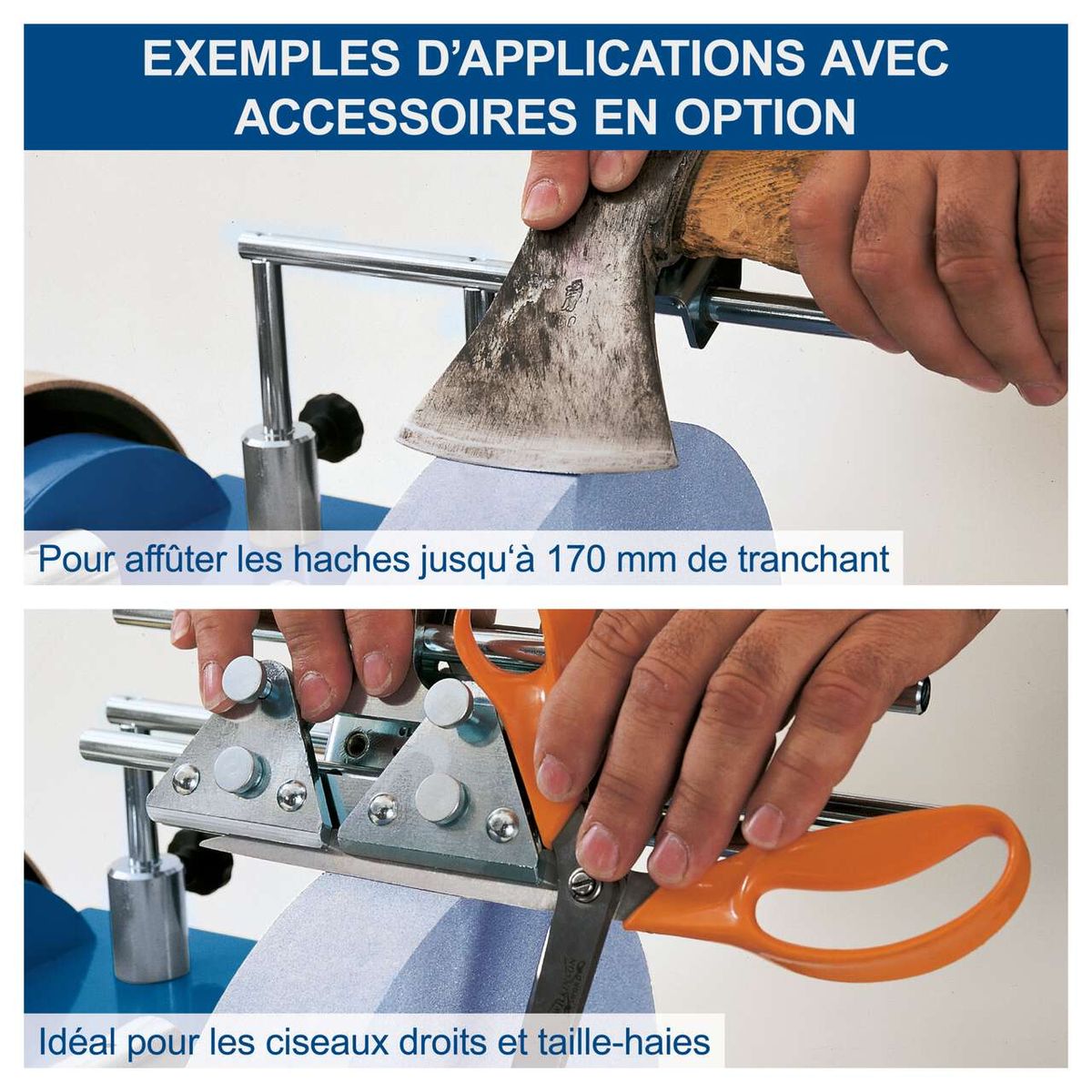 EXEMPLES D'APPLICATIONS AVEC ACCESSOIRES EN OPTION

Pour affûter les haches jusqu'à 170 mm de tranchant

Idéal pour les ciseaux droits et taille-haies