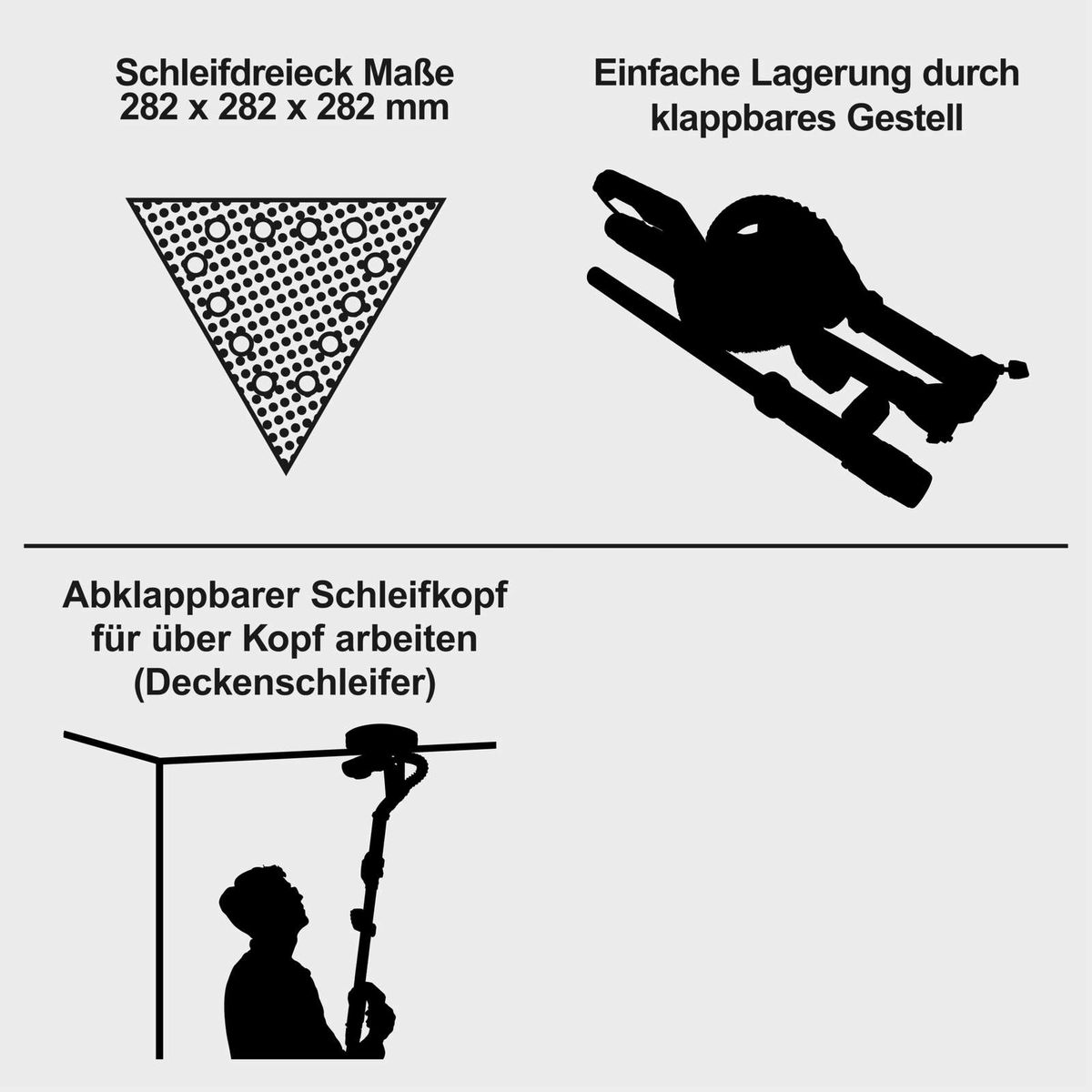 Schleifdreieck Maße
282 x 282 x 282 mm

Einfache Lagerung durch klappbares Gestell

Abklappbarer Schleifkopf für über Kopf arbeiten (Deckenschleifer)