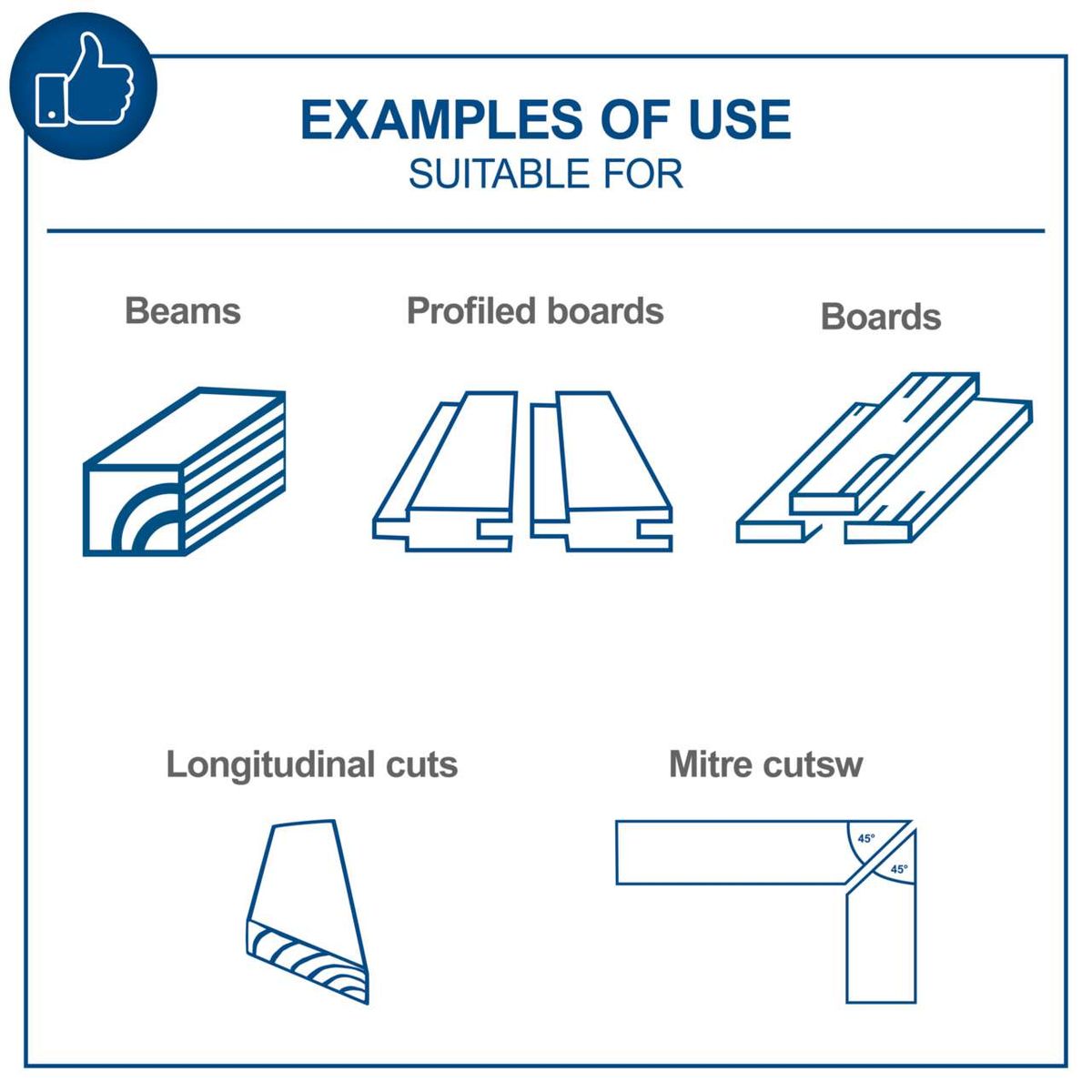 EXAMPLES OF USE
SUITABLE FOR

Beams

Profiled boards

Boards

Longitudinal cuts

Mitre cutsw

45°

45°