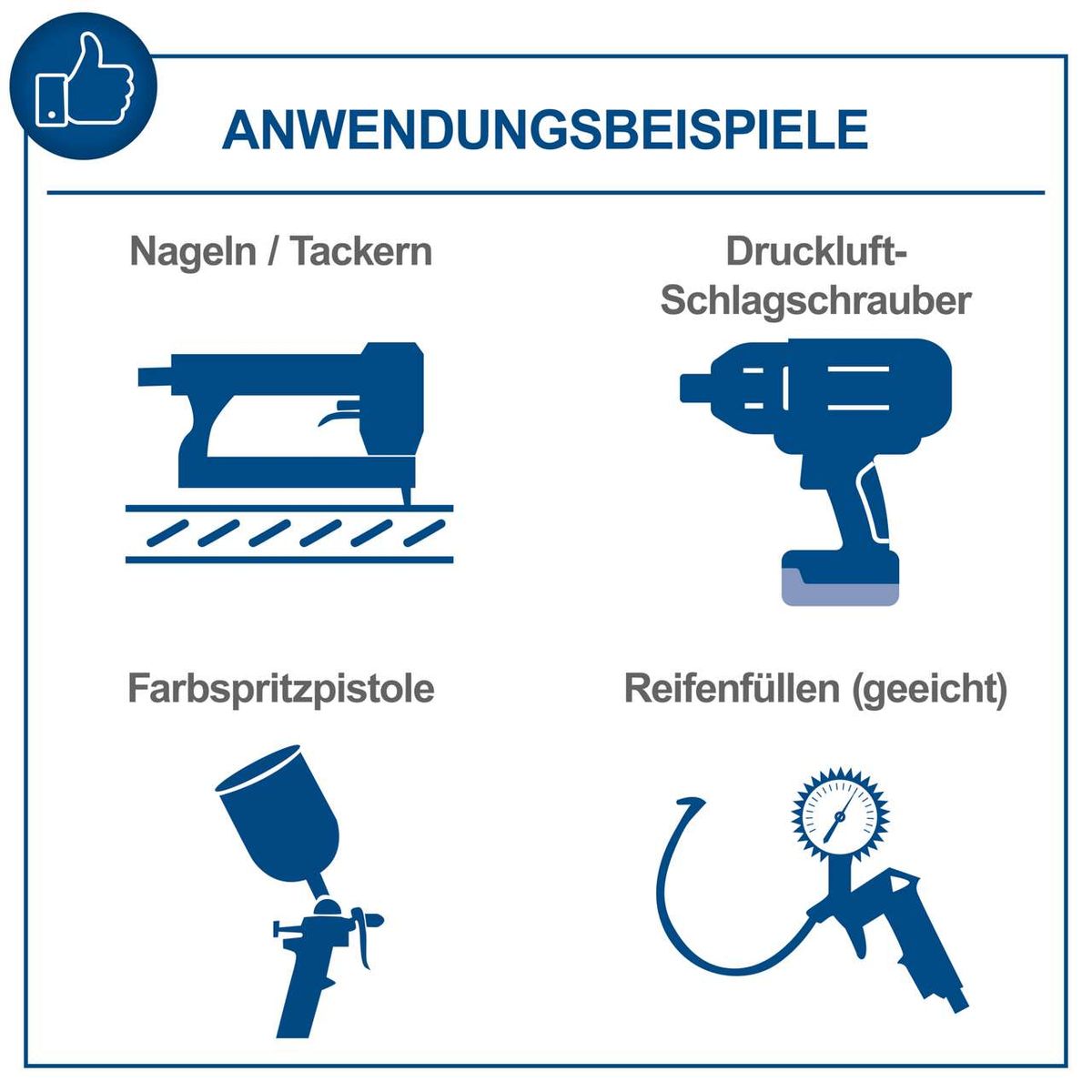 ANWENDUNGSBEISPIELE

Nageln / Tackern

Druckluft-Schlagschrauber

Farbspritzpistole

Reifenfüllen (geeicht)