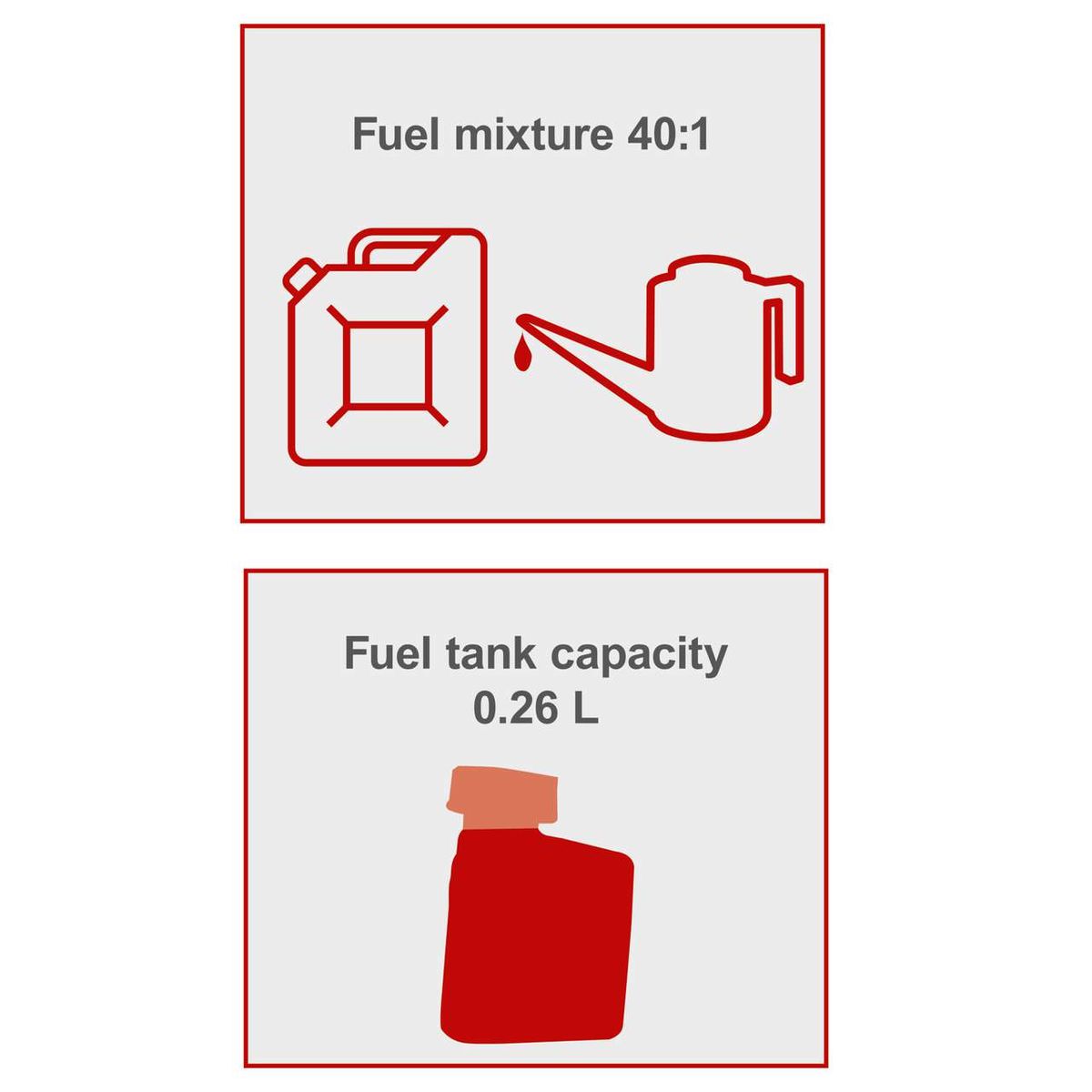 Fuel mixture 40:1

Fuel tank capacity
0.26 L