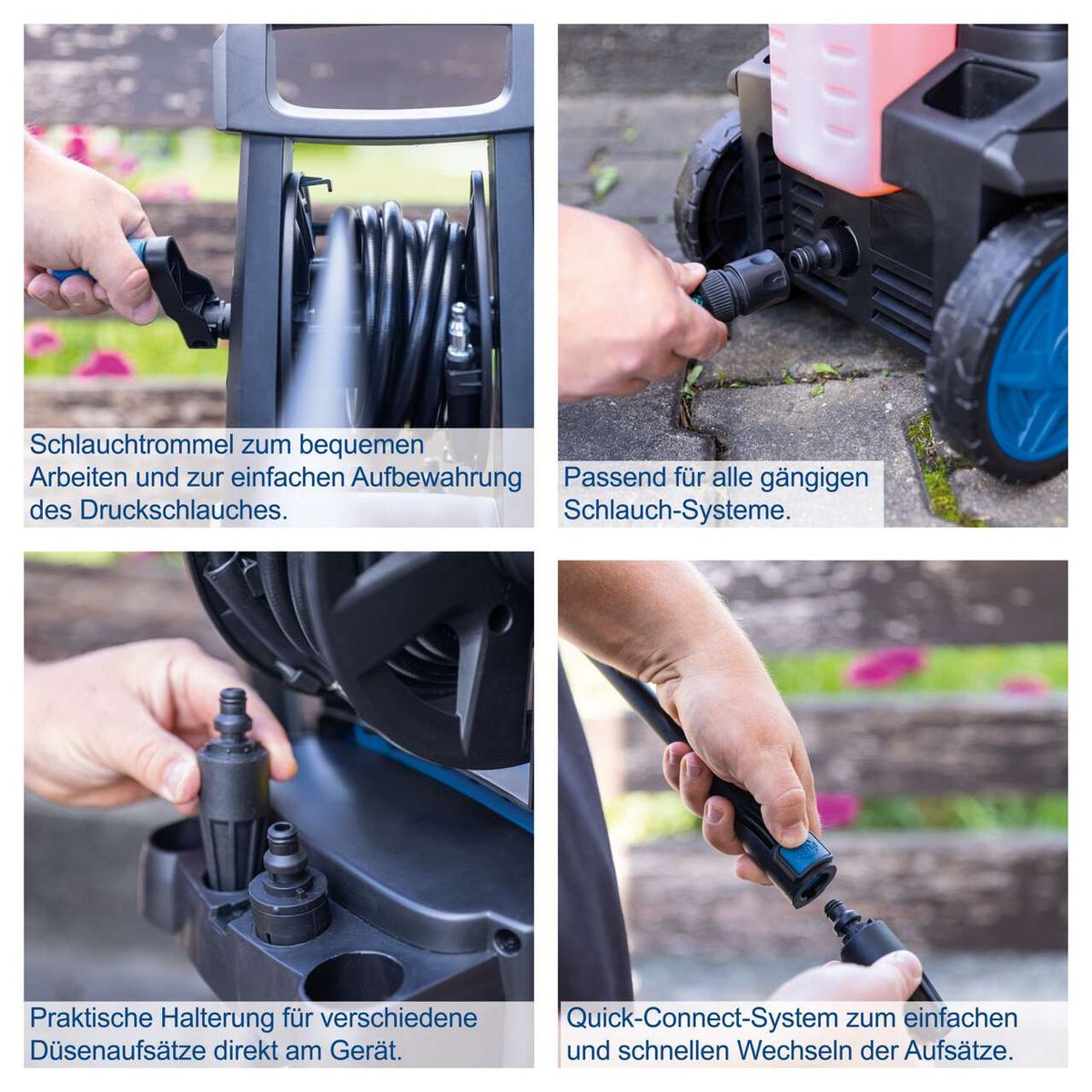 Schlauchtrommel zum bequemen Arbeiten und zur einfachen Aufbewahrung des Druckschlauches.

Passend für alle gängigen Schlauch-Systeme.

Praktische Halterung für verschiedene Düsenaufsätze direkt am Gerät.

Quick-Connect-System zum einfachen und schnellen Wechseln der Aufsätze.