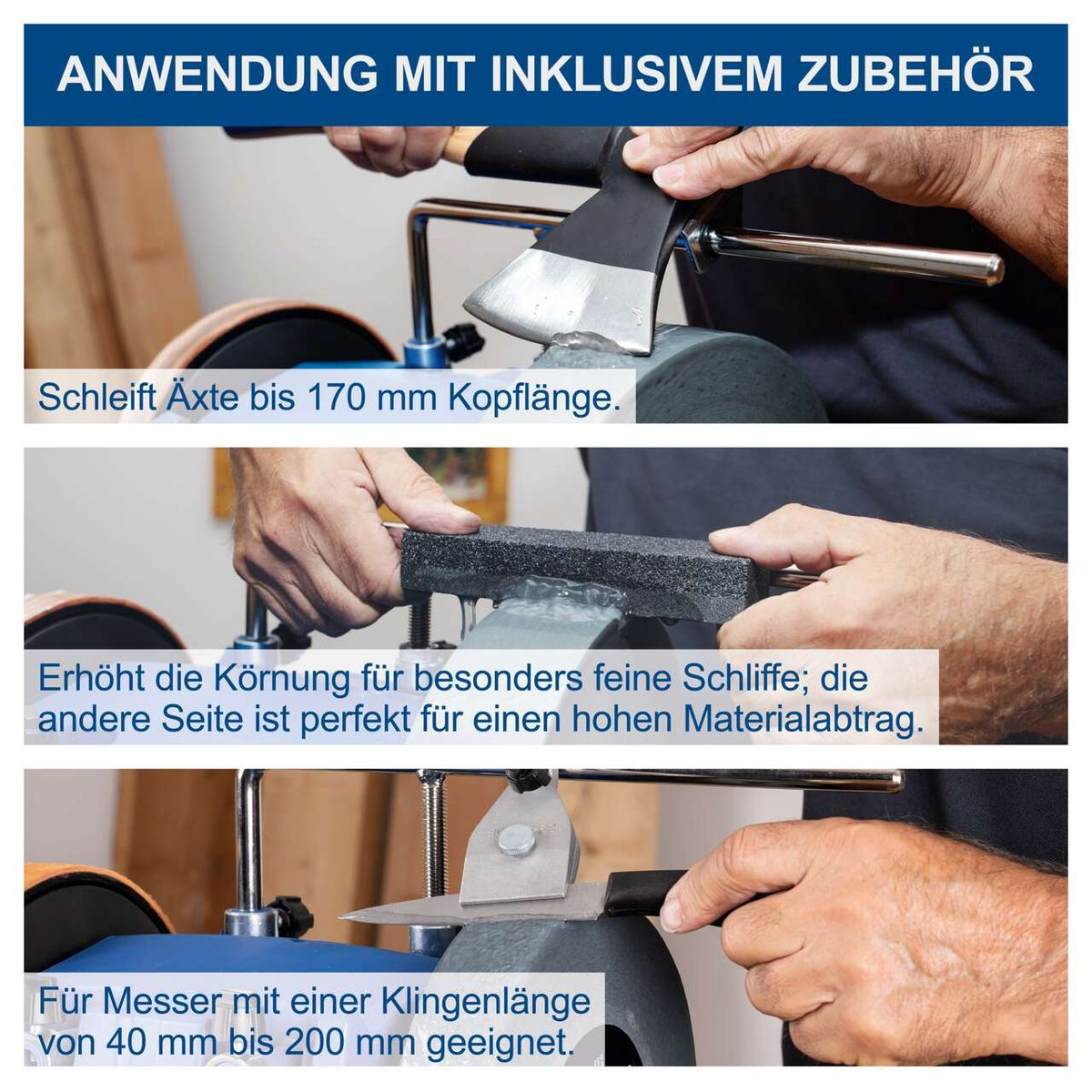 ANWENDUNG MIT INKLUSIVEM ZUBEHÖR

Schleift Äxte bis 170 mm Kopflänge.

Erhöht die Körnung für besonders feine Schliffe; die andere Seite ist perfekt für einen hohen Materialabtrag.

Für Messer mit einer Klingenlänge von 40 mm bis 200 mm geeignet.