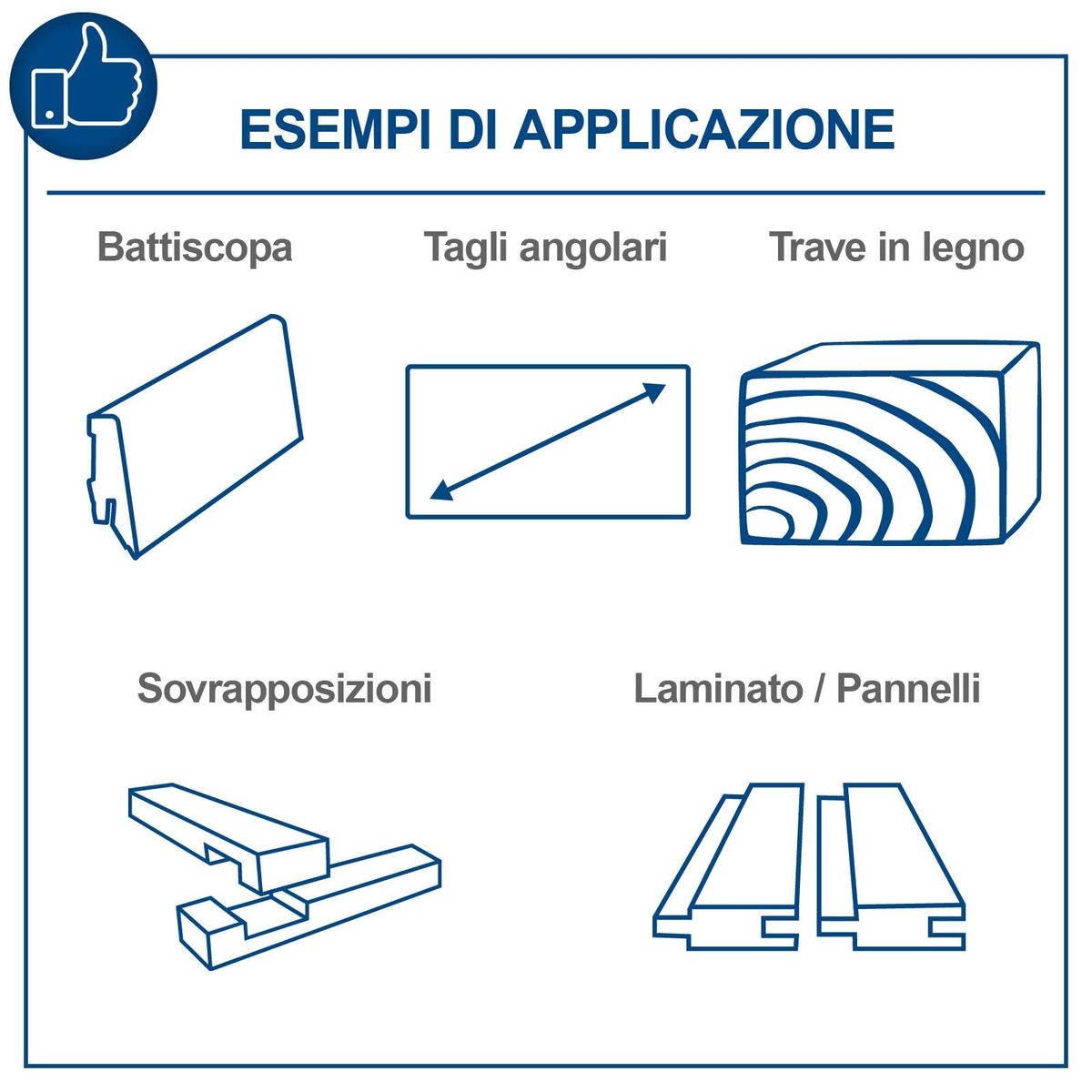 ESEMPI DI APPLICAZIONE

Battiscopa

Tagli angolari

Trave in legno

Sovrapposizioni

Laminato / Pannelli