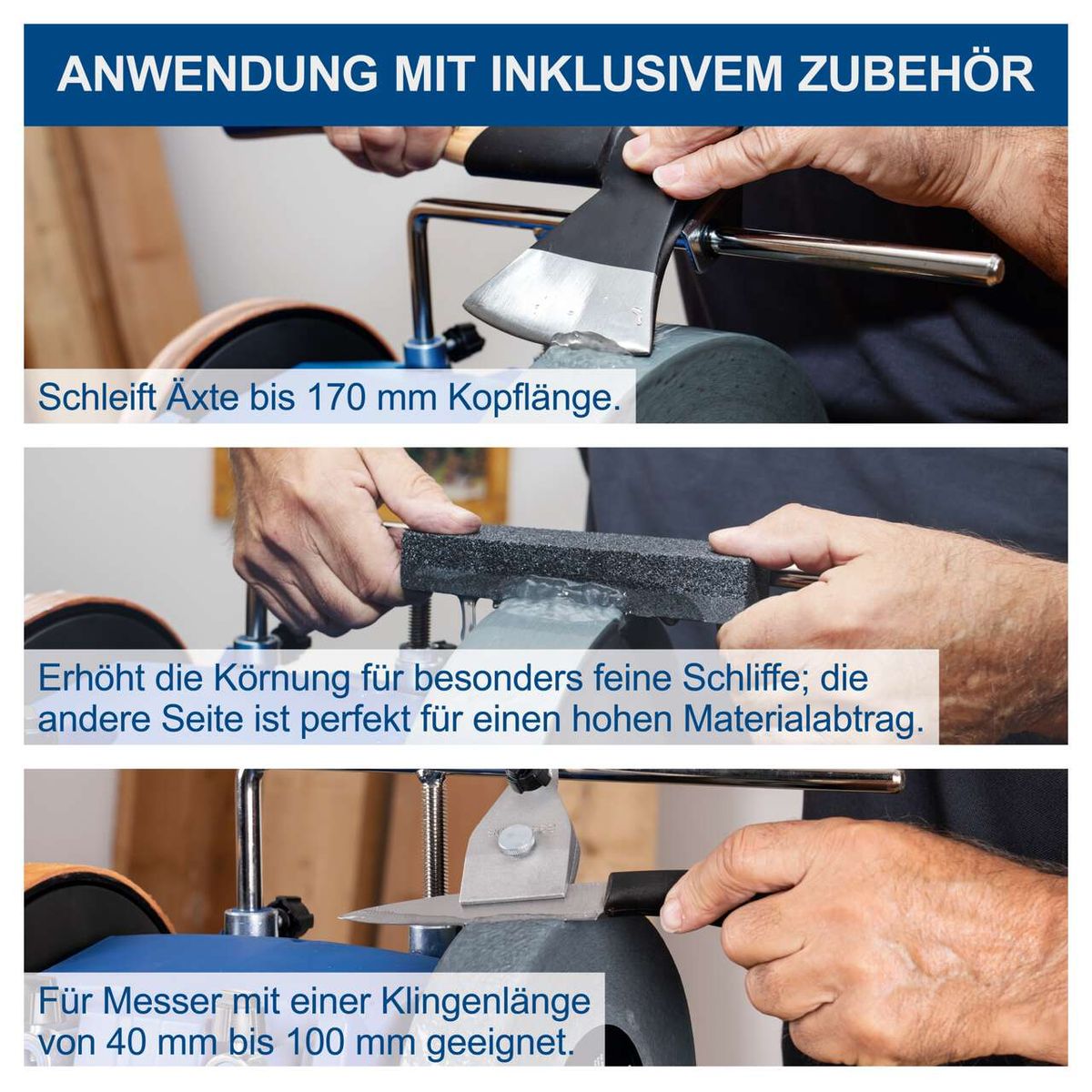 ANWENDUNG MIT INKLUSIVEM ZUBEHÖR

Schleift Äxte bis 170 mm Kopflänge.

Erhöht die Körnung für besonders feine Schliffe; die andere Seite ist perfekt für einen hohen Materialabtrag.

Für Messer mit einer Klingenlänge von 40 mm bis 100 mm geeignet.