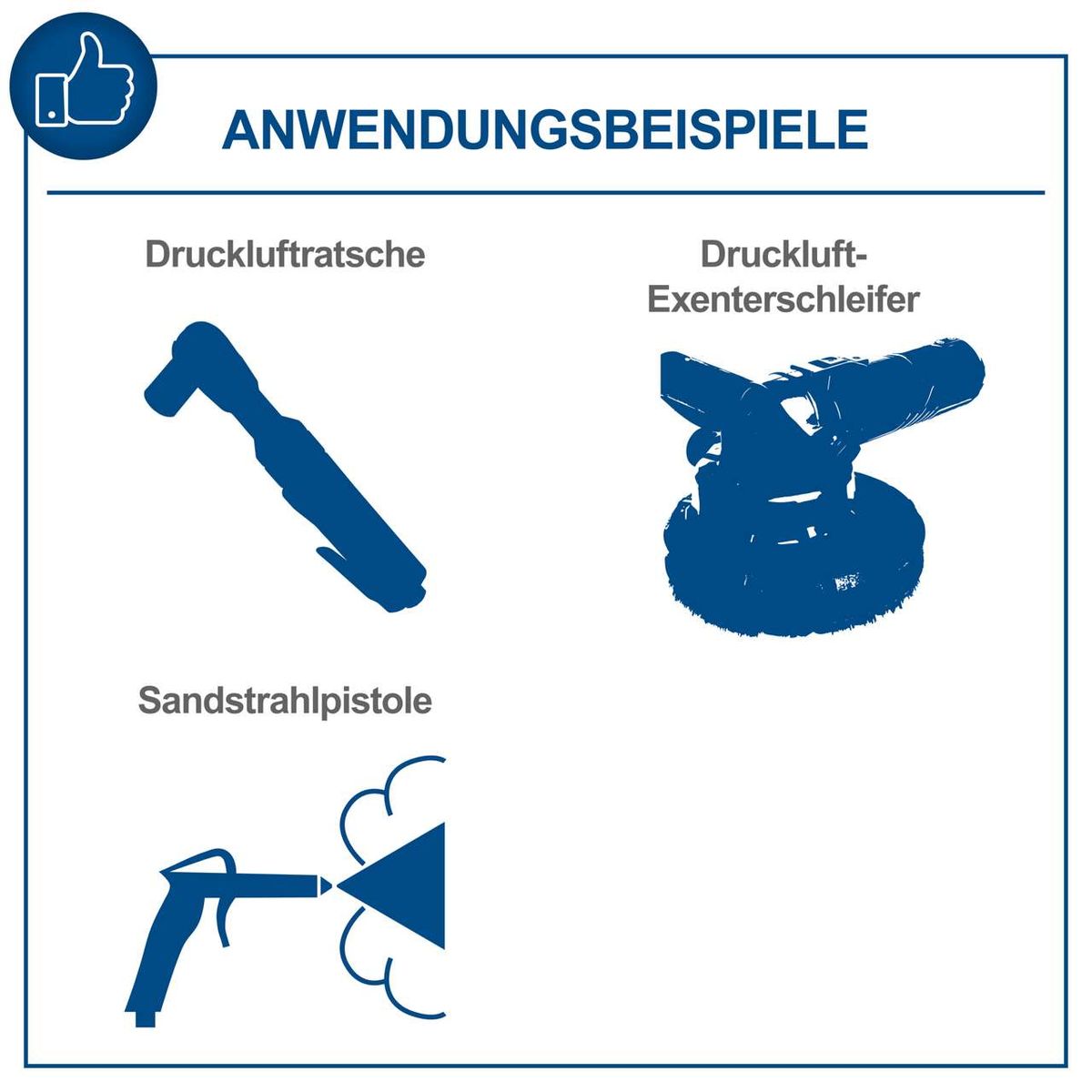 ANWENDUNGSBEISPIELE

Druckluftratsche

Druckluft-Exenterschleifer

Sandstrahlpistole