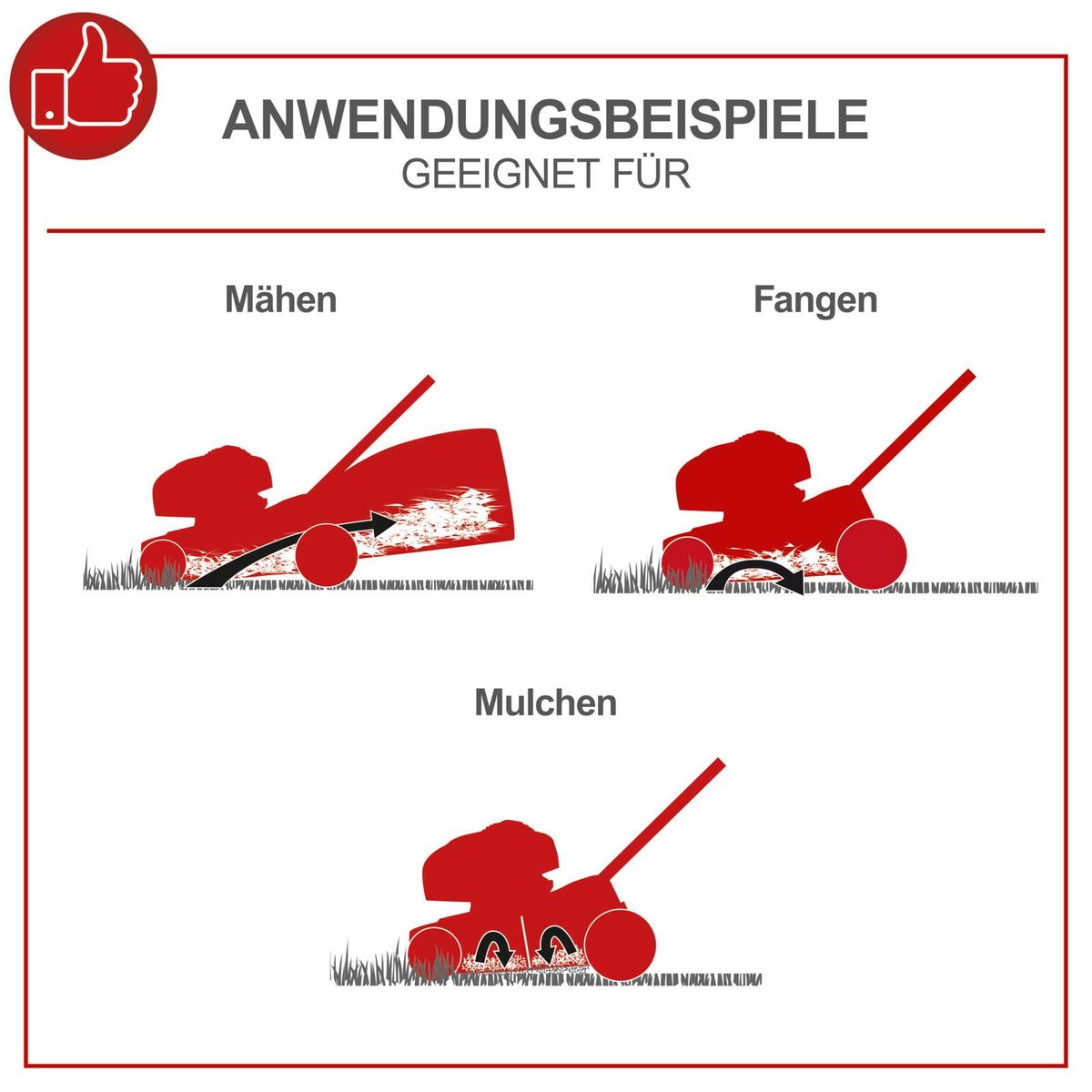 ANWENDUNGSBEISPIELE
GEEIGNET FÜR

Mähen

Fangen

Mulchen