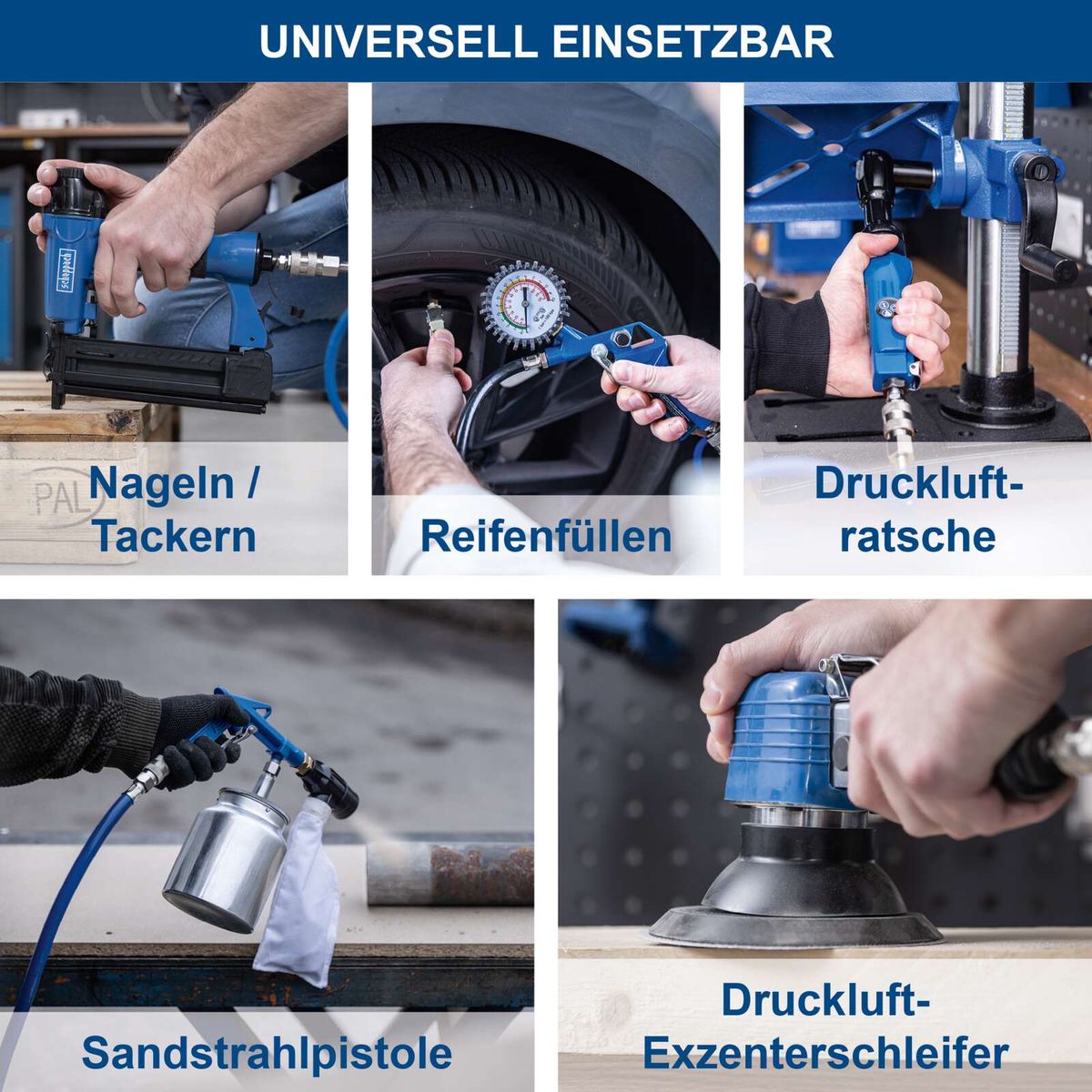 UNIVERSELL EINSETZBAR

scheppach

PAL

Nageln / Tackern

Reifenfüllen

Druckluft-ratsche

Sandstrahlpistole

Druckluft-Exzenterschleifer