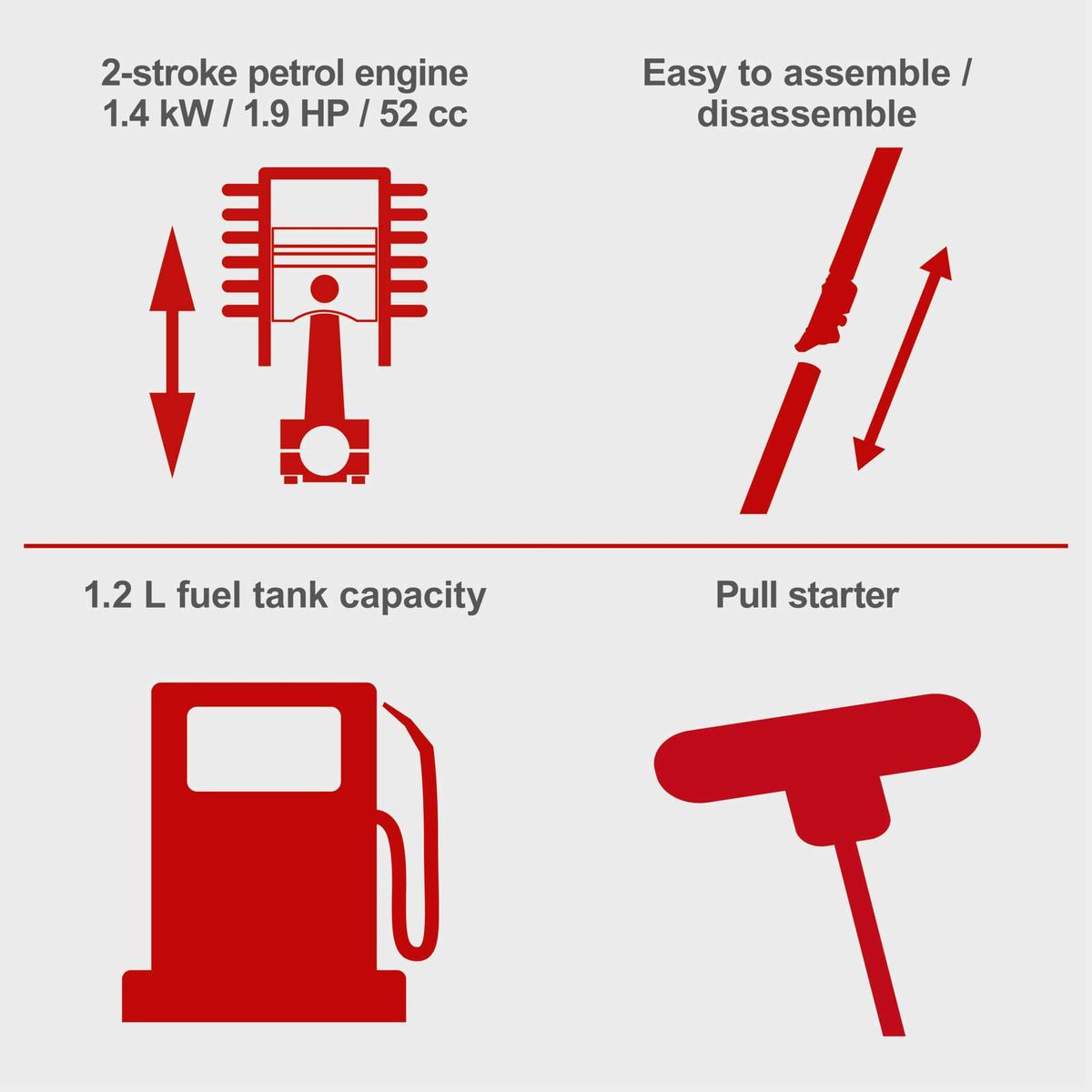 2-stroke petrol engine
1.4 kW / 1.9 HP / 52 cc

Easy to assemble / disassemble

1.2 L fuel tank capacity

Pull starter