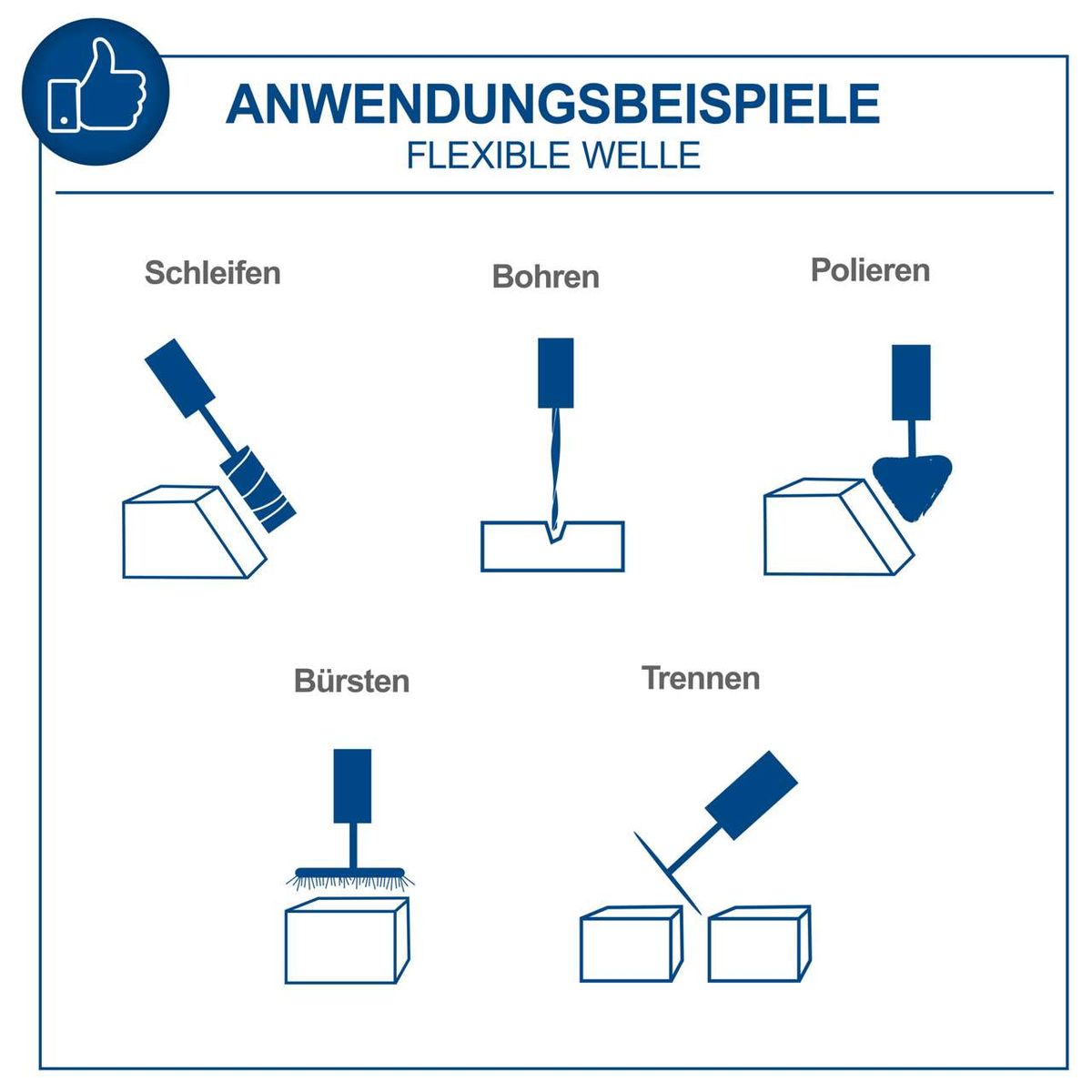 ANWENDUNGSBEISPIELE
FLEXIBLE WELLE

Schleifen

Bohren

Polieren

Bürsten

Trennen