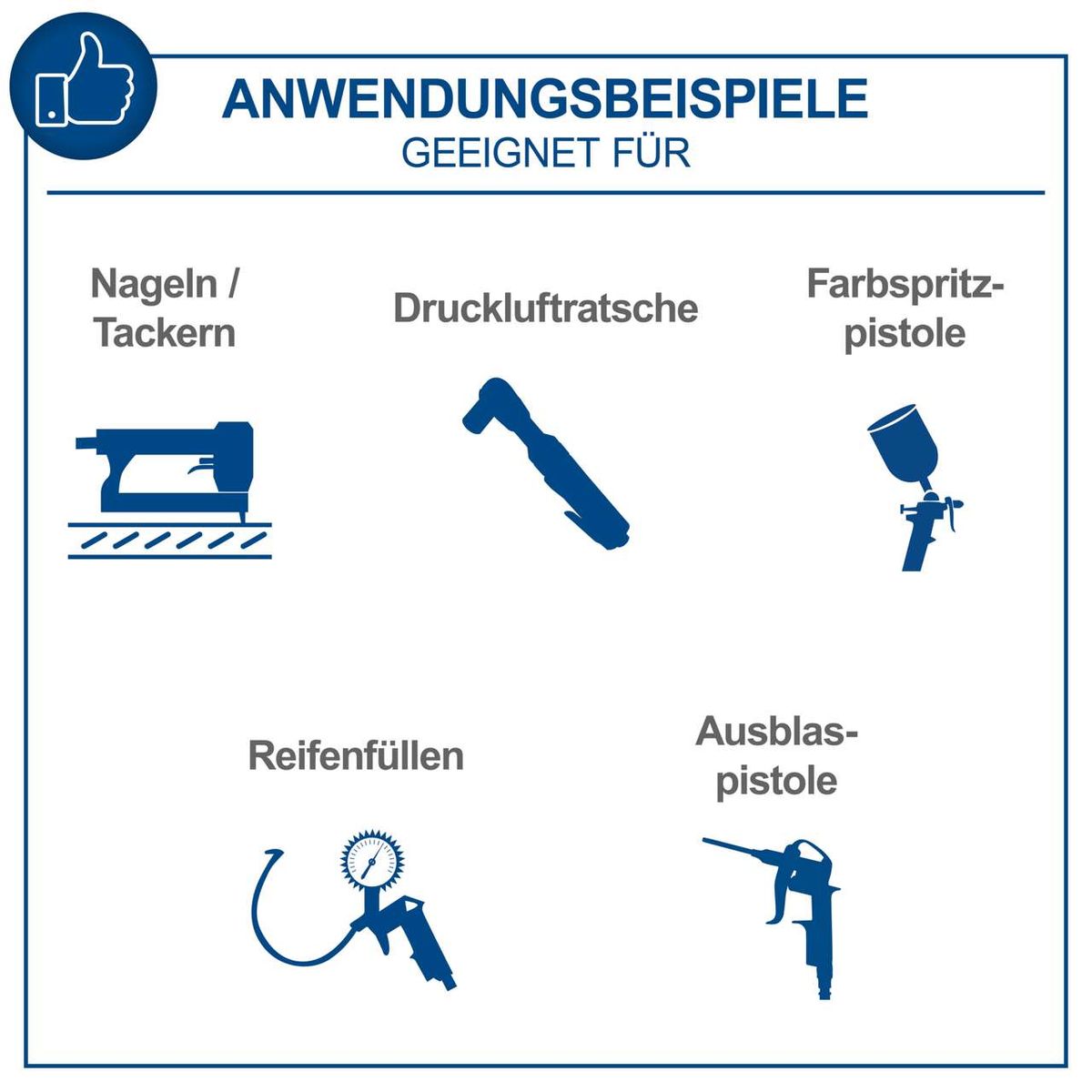 ANWENDUNGSBEISPIELE
GEEIGNET FÜR

Nageln / Tackern

Druckluftratsche

Farbspritzpistole

Reifenfüllen

Ausblaspistole