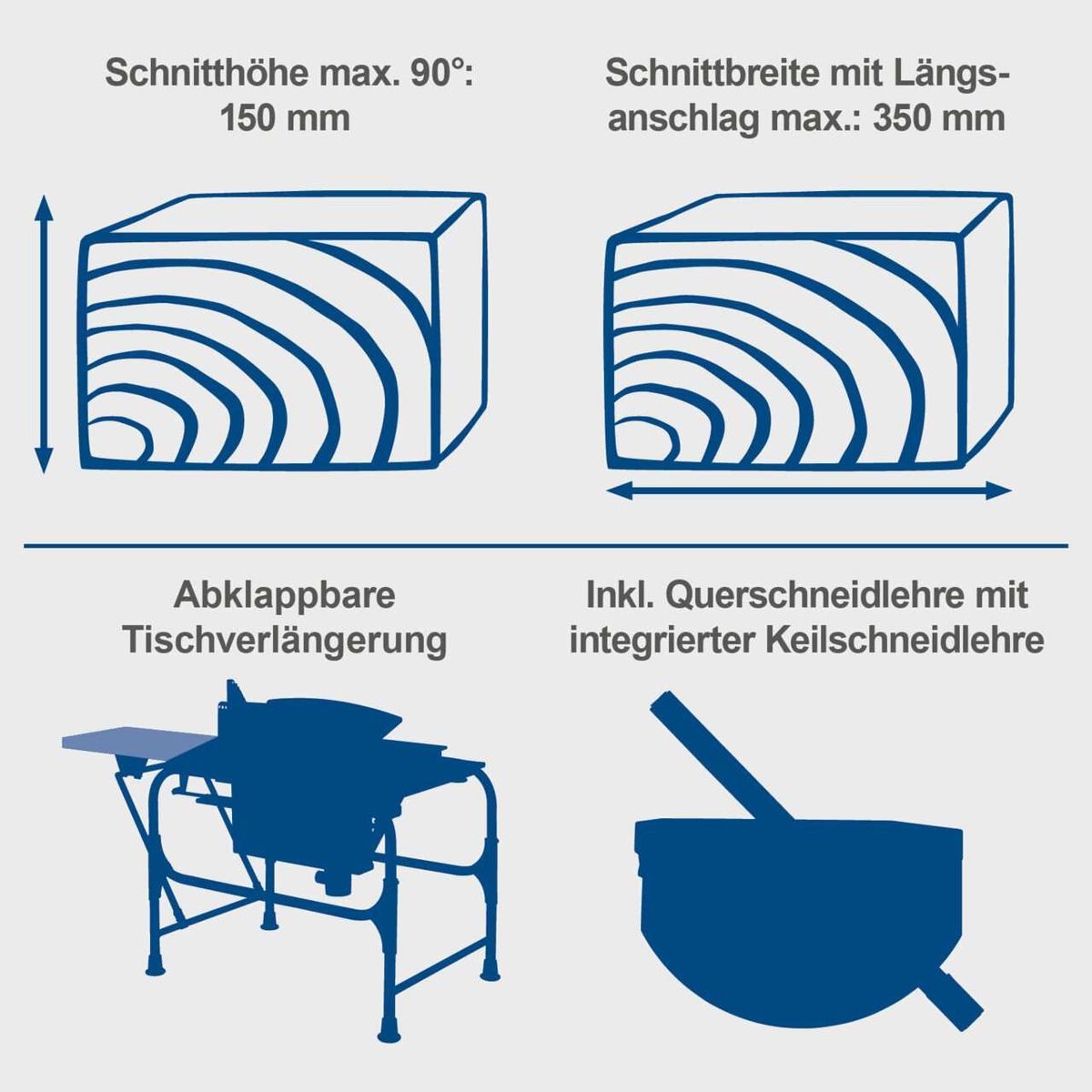 Schnitthöhe max. 90°: 150 mm

Schnittbreite mit Längsanschlag max.: 350 mm

Abklappbare Tischverlängerung

Inkl. Querschneidlehre mit integrierter Keilschneidlehre