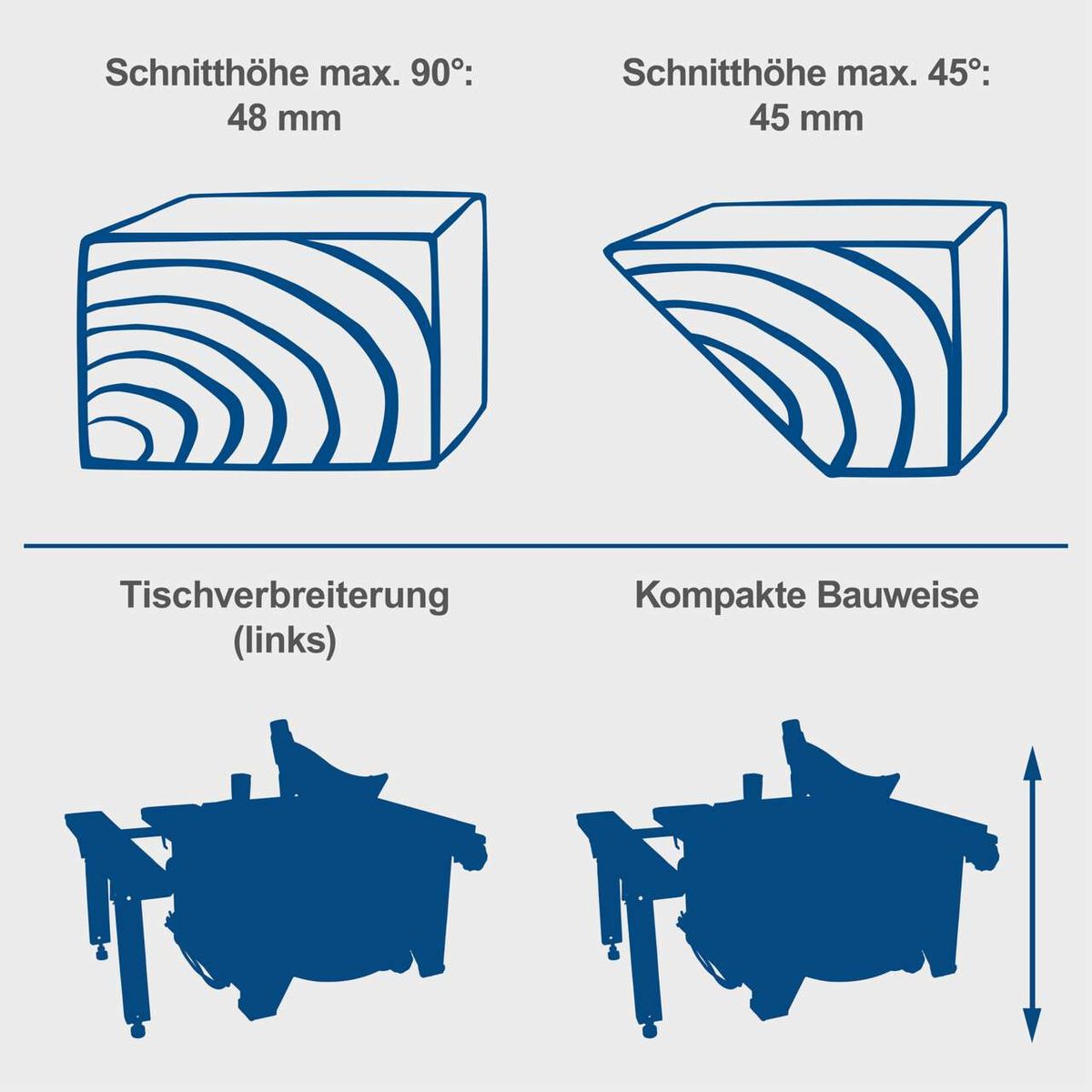 Schnitthöhe max. 90°:
48 mm

Schnitthöhe max. 45°:
45 mm

Tischverbreiterung
(links)

Kompakte Bauweise