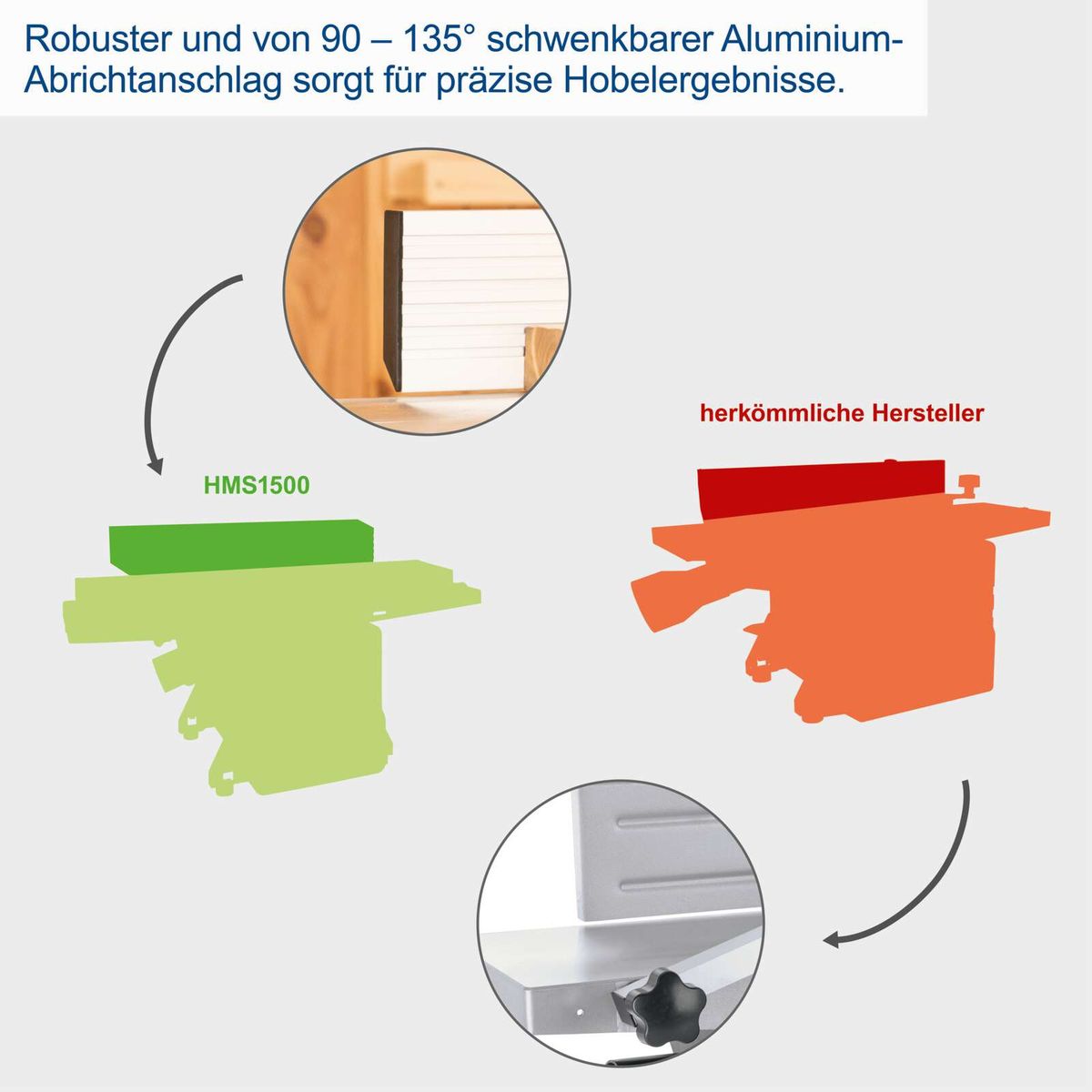 Robuster und von 90 – 135° schwenkbarer Aluminium-Abrichtanschlag sorgt für präzise Hobelergebnisse.

HMS1500

herkömmliche Hersteller