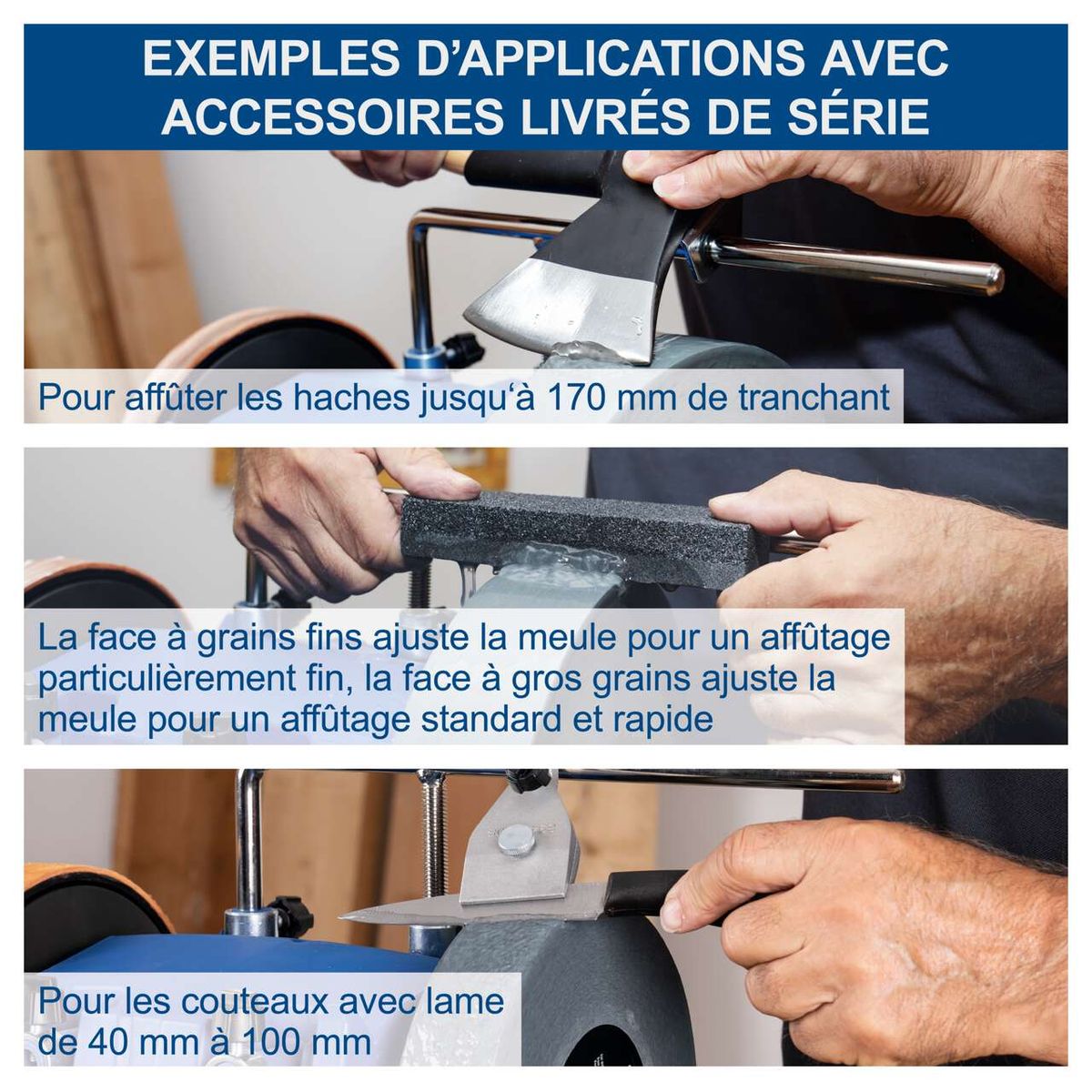 EXEMPLES D'APPLICATIONS AVEC ACCESSOIRES LIVRÉS DE SÉRIE

Pour affûter les haches jusqu'à 170 mm de tranchant

La face à grains fins ajuste la meule pour un affûtage particulièrement fin, la face à gros grains ajuste la meule pour un affûtage standard et rapide

Pour les couteaux avec lame de 40 mm à 100 mm