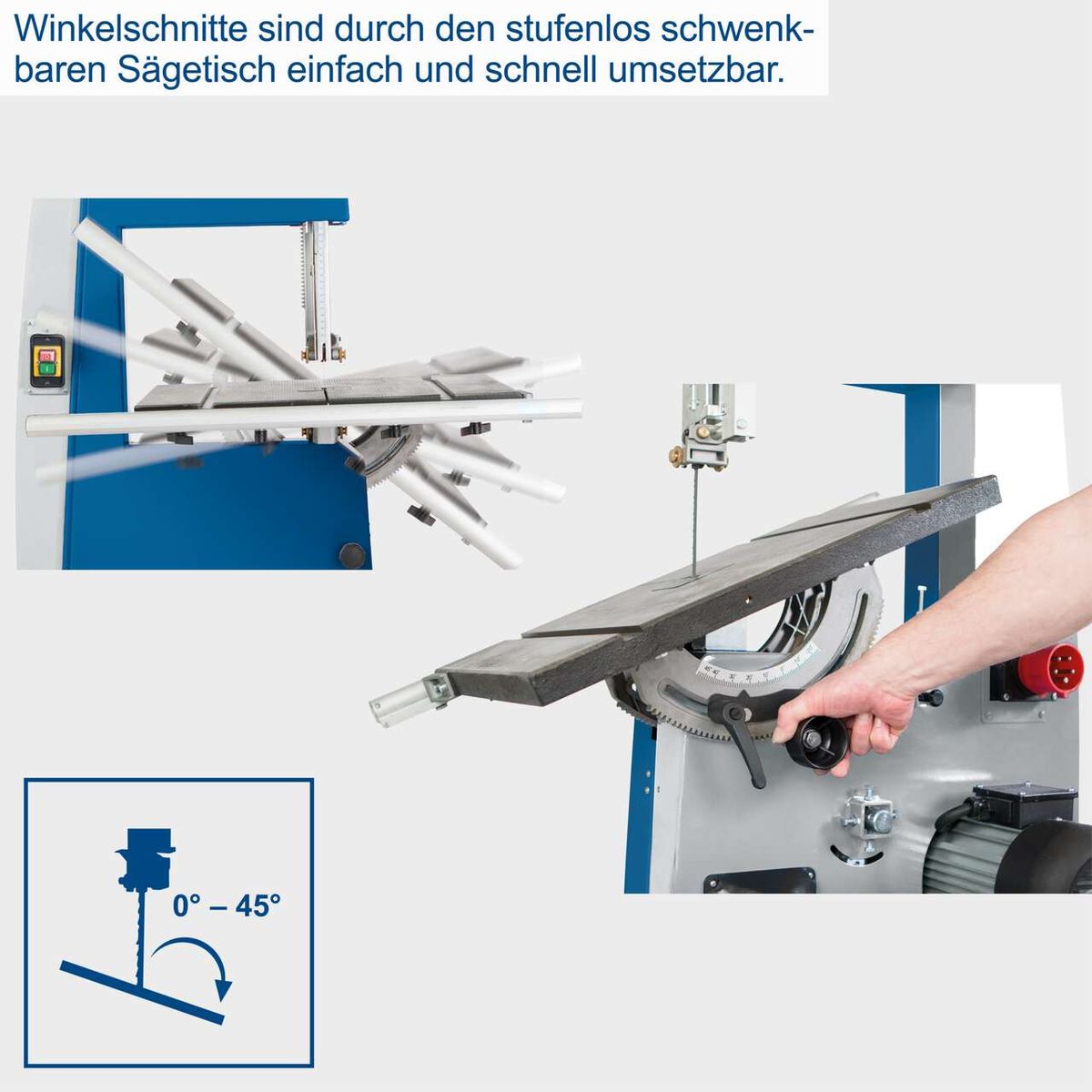 Winkelschnitte sind durch den stufenlos schwenkbaren Sägetisch einfach und schnell umsetzbar.

0° – 45°