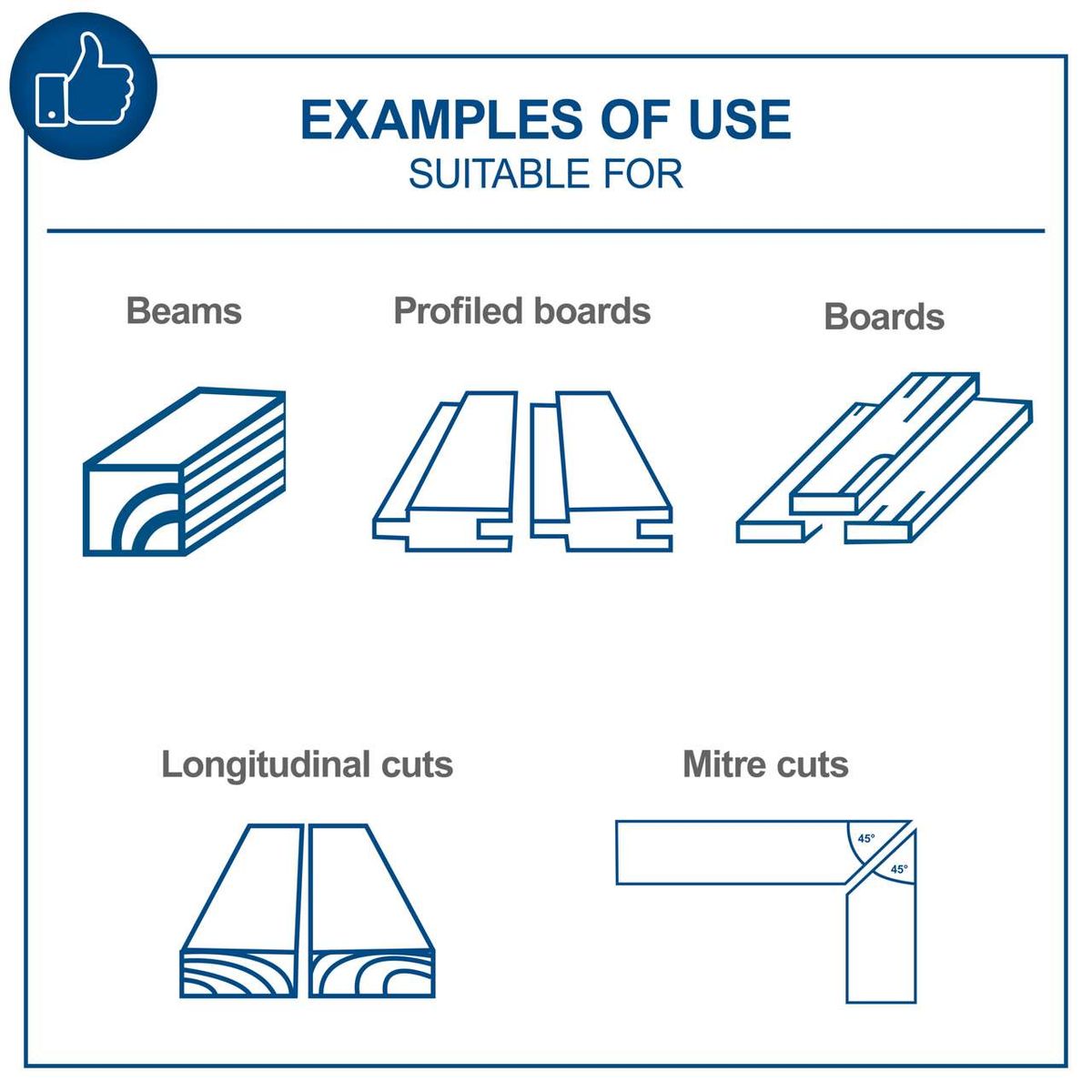 EXAMPLES OF USE
SUITABLE FOR

Beams

Profiled boards

Boards

Longitudinal cuts

Mitre cuts

45°

45°