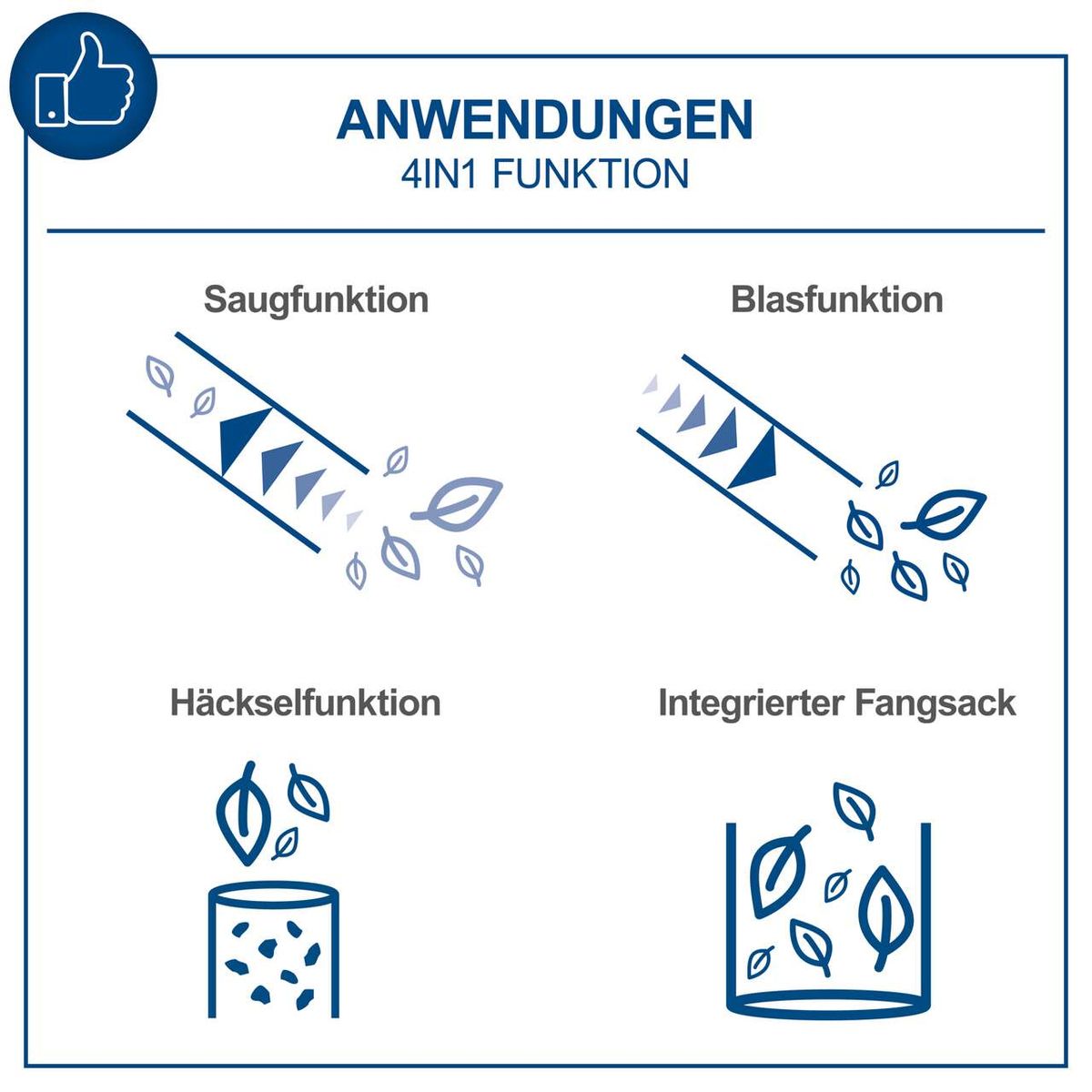 ANWENDUNGEN
4IN1 FUNKTION

Saugfunktion

Blasfunktion

Häckselfunktion

Integrierter Fangsack