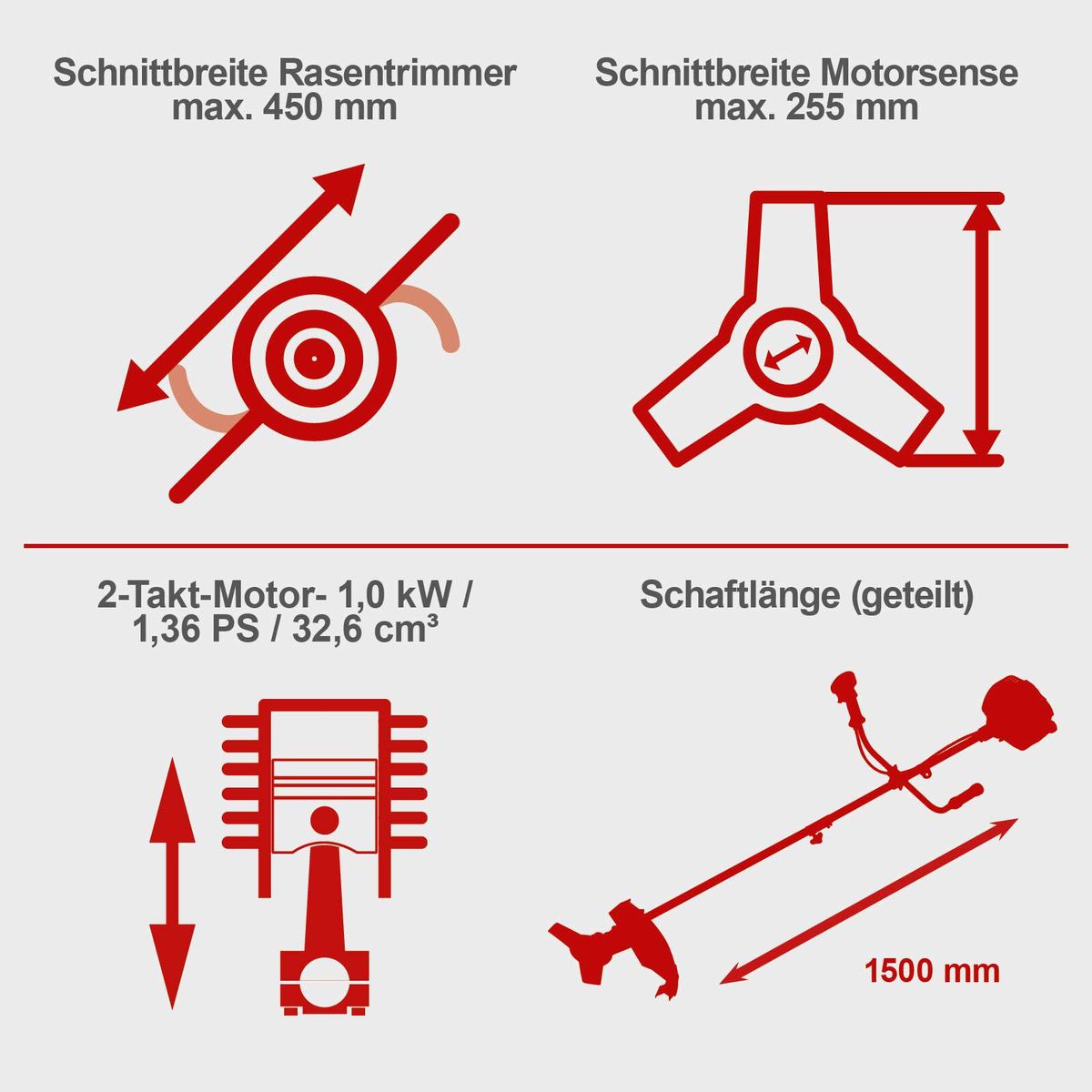 Schnittbreite Rasentrimmer max. 450 mm

Schnittbreite Motorsense max. 255 mm

2-Takt-Motor- 1,0 kW / 1,36 PS / 32,6 cm³

Schaftlänge (geteilt)

1500 mm