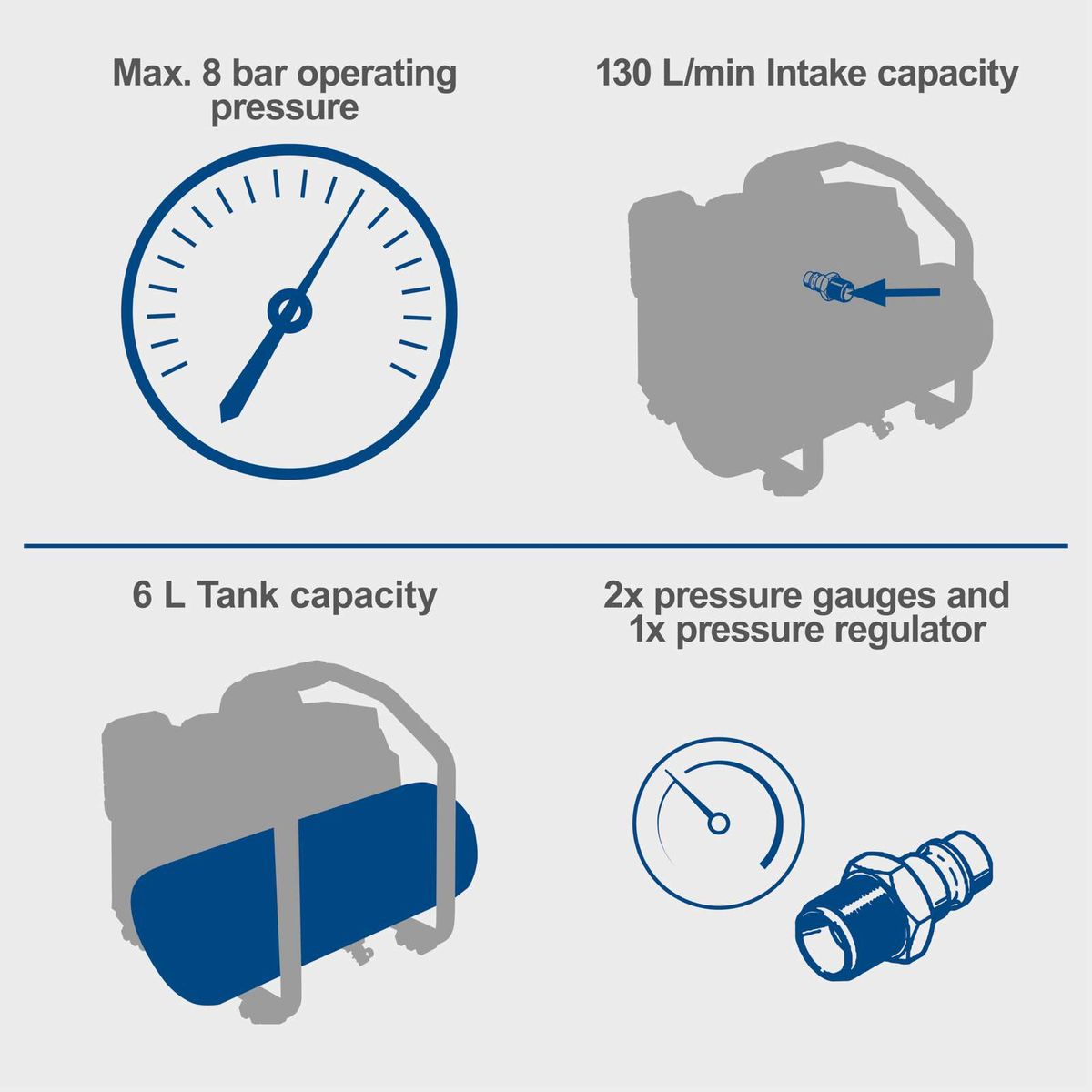 Max. 8 bar operating pressure

130 L/min Intake capacity

6 L Tank capacity

2x pressure gauges and 1x pressure regulator