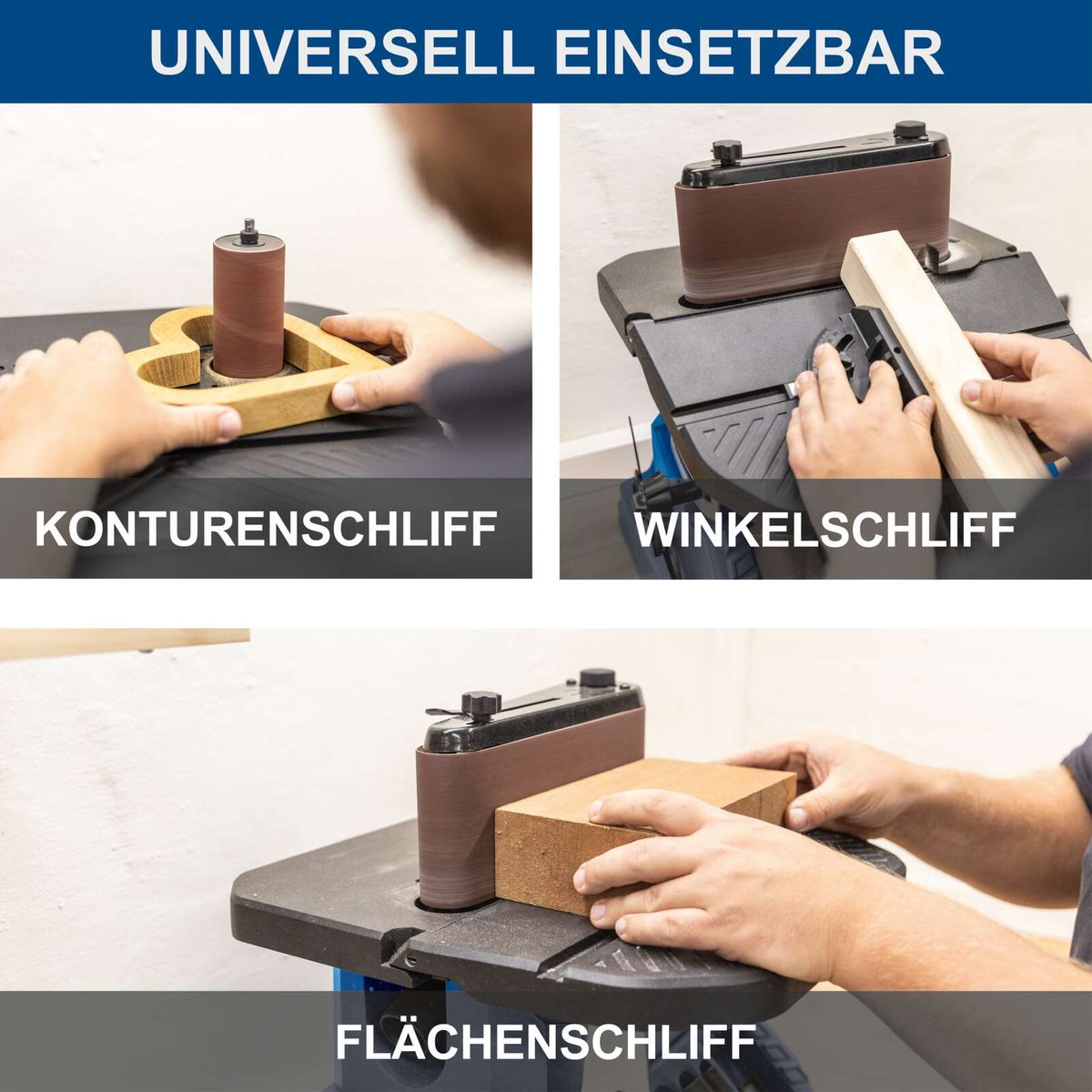 UNIVERSELL EINSETZBAR

KONTURENSCHLIFF

WINKELSCHLIFF

FLÄCHENSCHLIFF