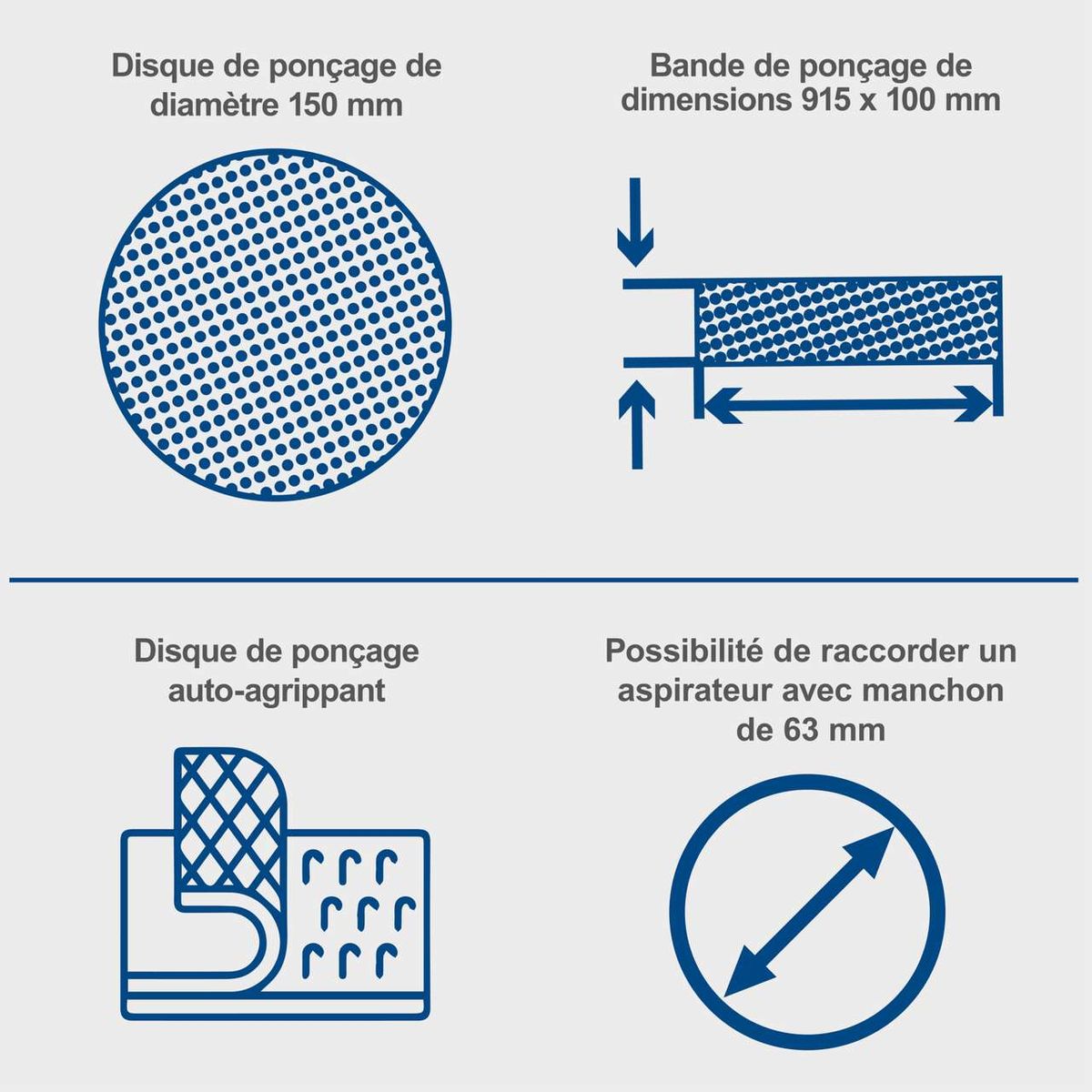 Disque de ponçage de diamètre 150 mm

Bande de ponçage de dimensions 915 x 100 mm

Disque de ponçage auto-agrippant

Possibilité de raccorder un aspirateur avec manchon de 63 mm