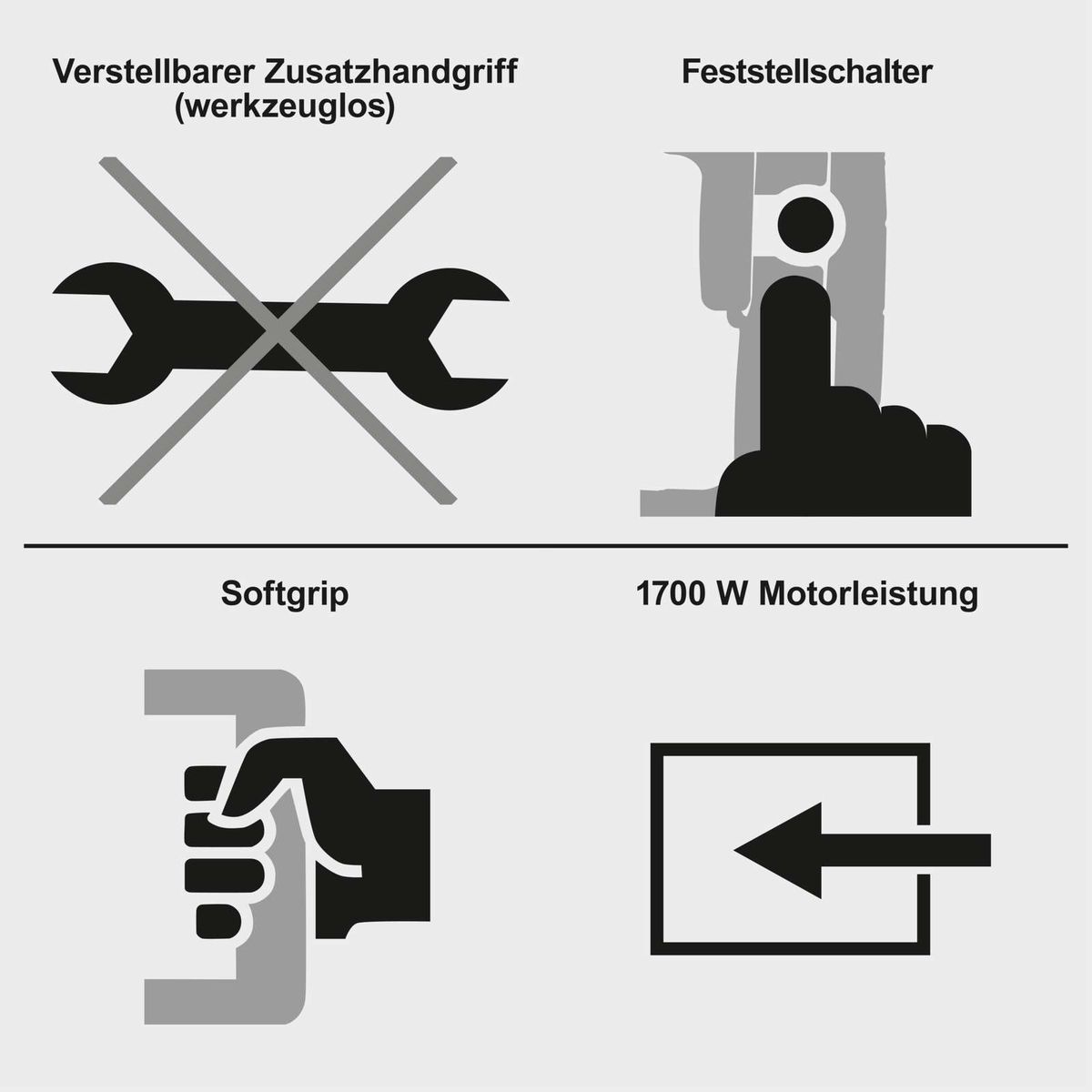 Verstellbarer Zusatzhandgriff (werkzeuglos)

Feststellschalter

Softgrip

1700 W Motorleistung