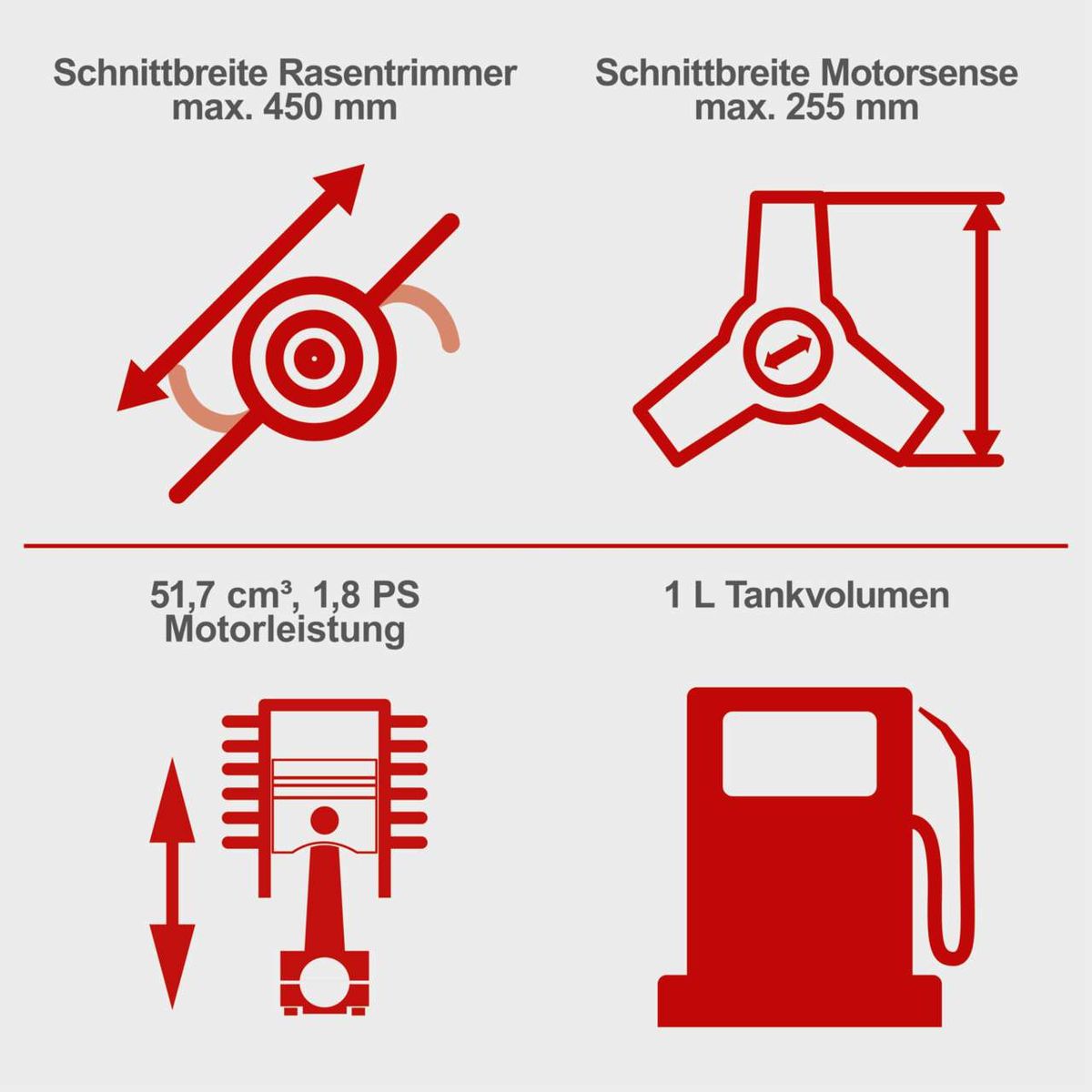 Schnittbreite Rasentrimmer max. 450 mm

Schnittbreite Motorsense max. 255 mm

51,7 cm³, 1,8 PS Motorleistung

1 L Tankvolumen