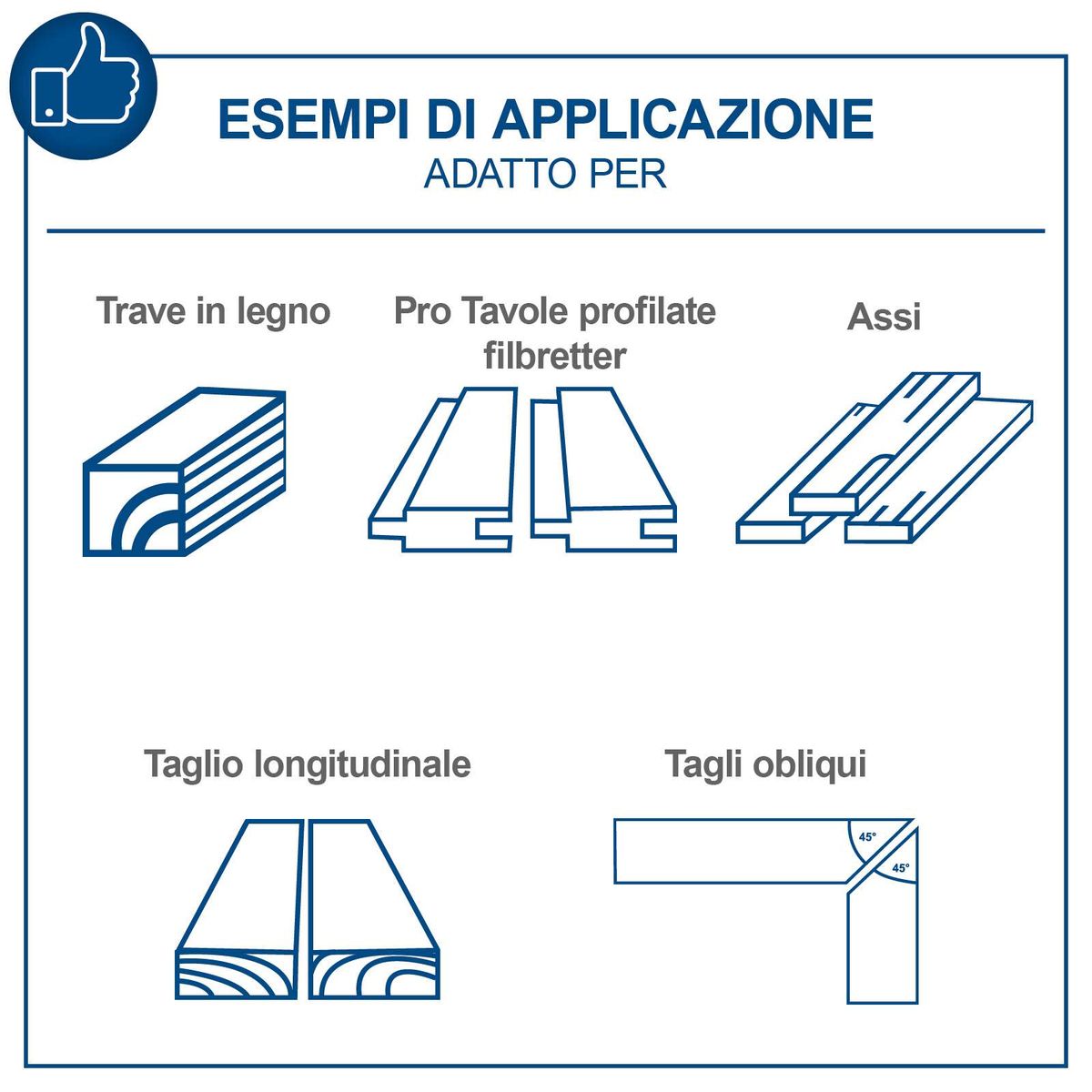 ESEMPI DI APPLICAZIONE
ADATTO PER

Trave in legno

Pro Tavole profilate filbretter

Assi

Taglio longitudinale

Tagli obliqui

45°

45°