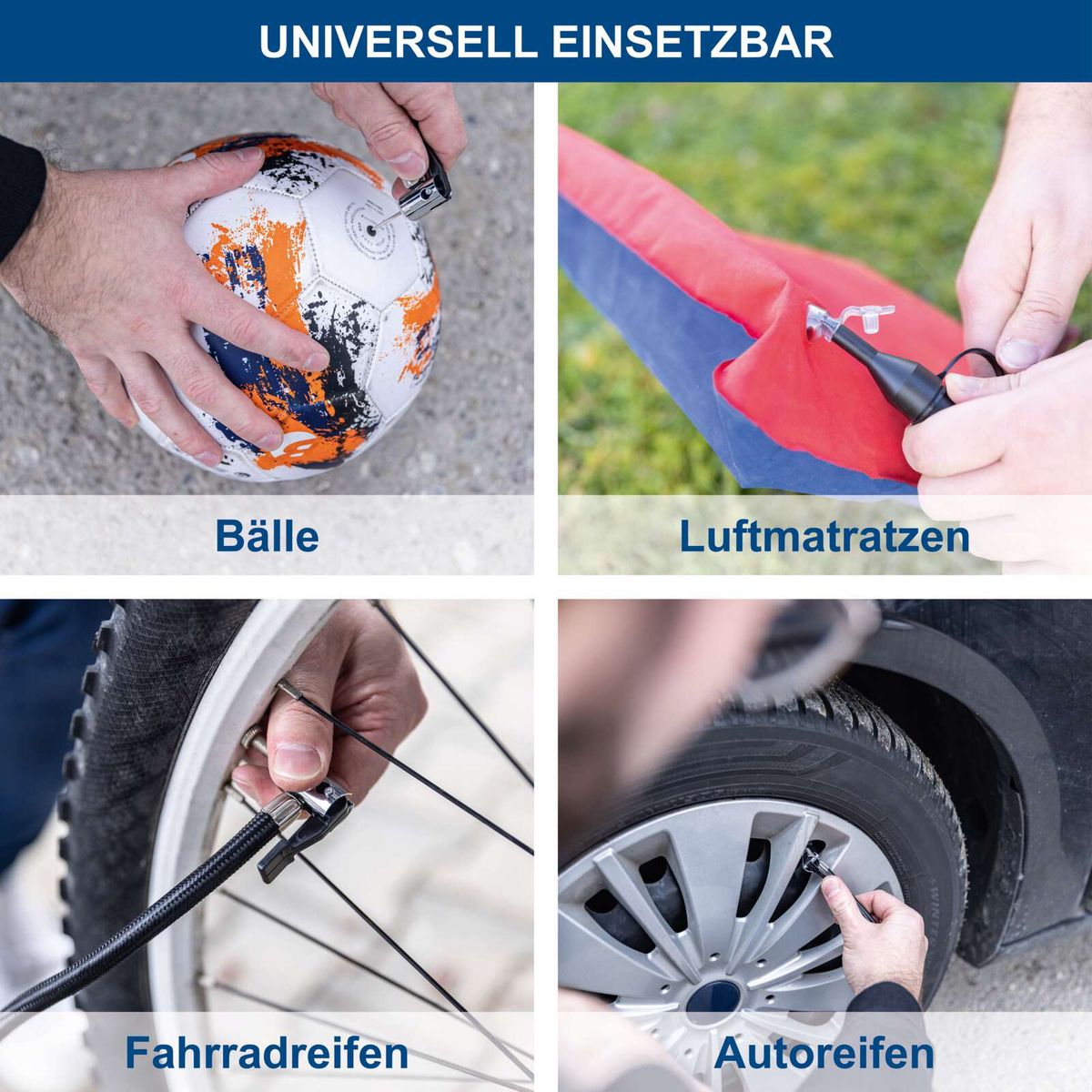 UNIVERSELL EINSETZBAR

Bälle

Luftmatratzen

Fahrradreifen

Autoreifen