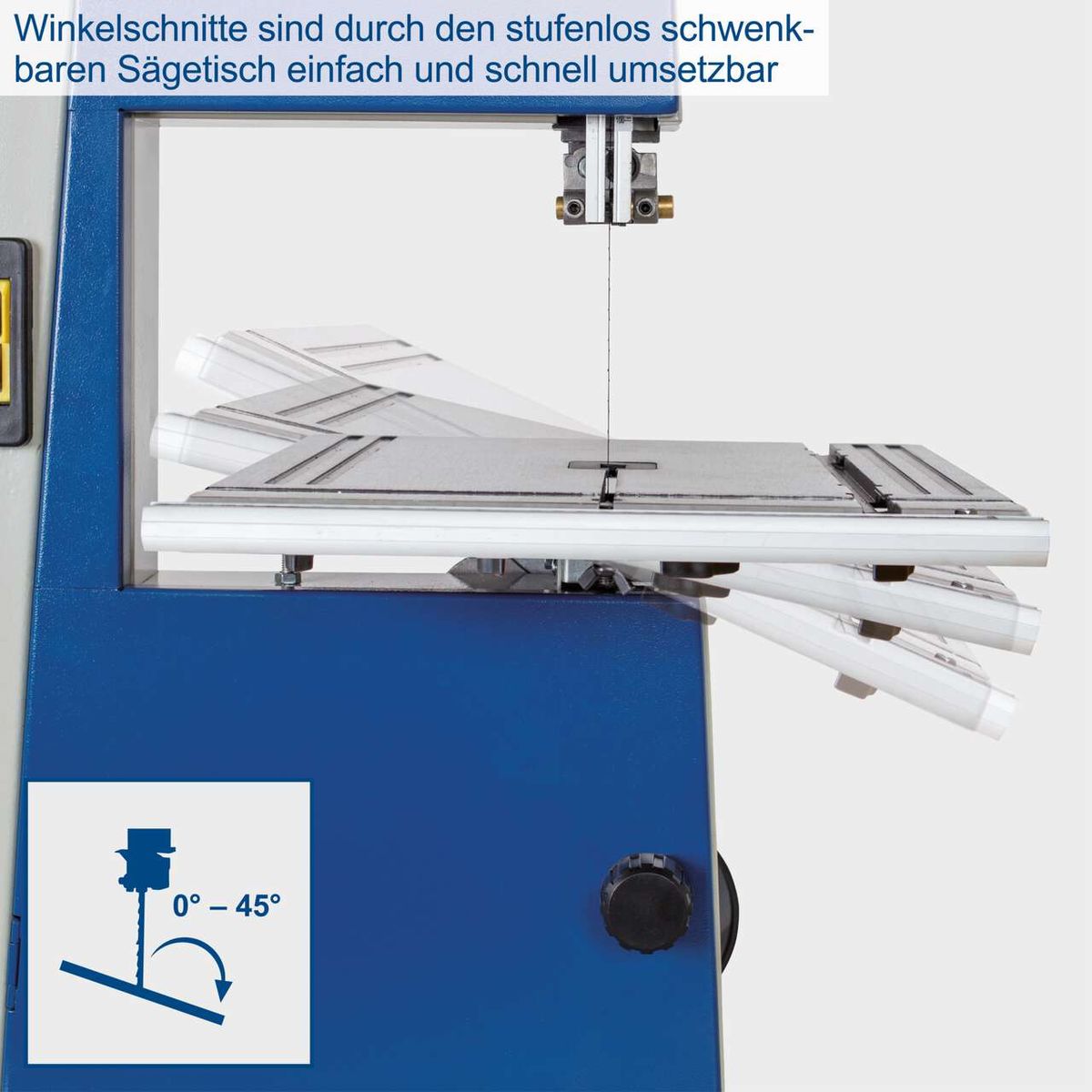 Winkelschnitte sind durch den stufenlos schwenkbaren Sägetisch einfach und schnell umsetzbar

0° – 45°