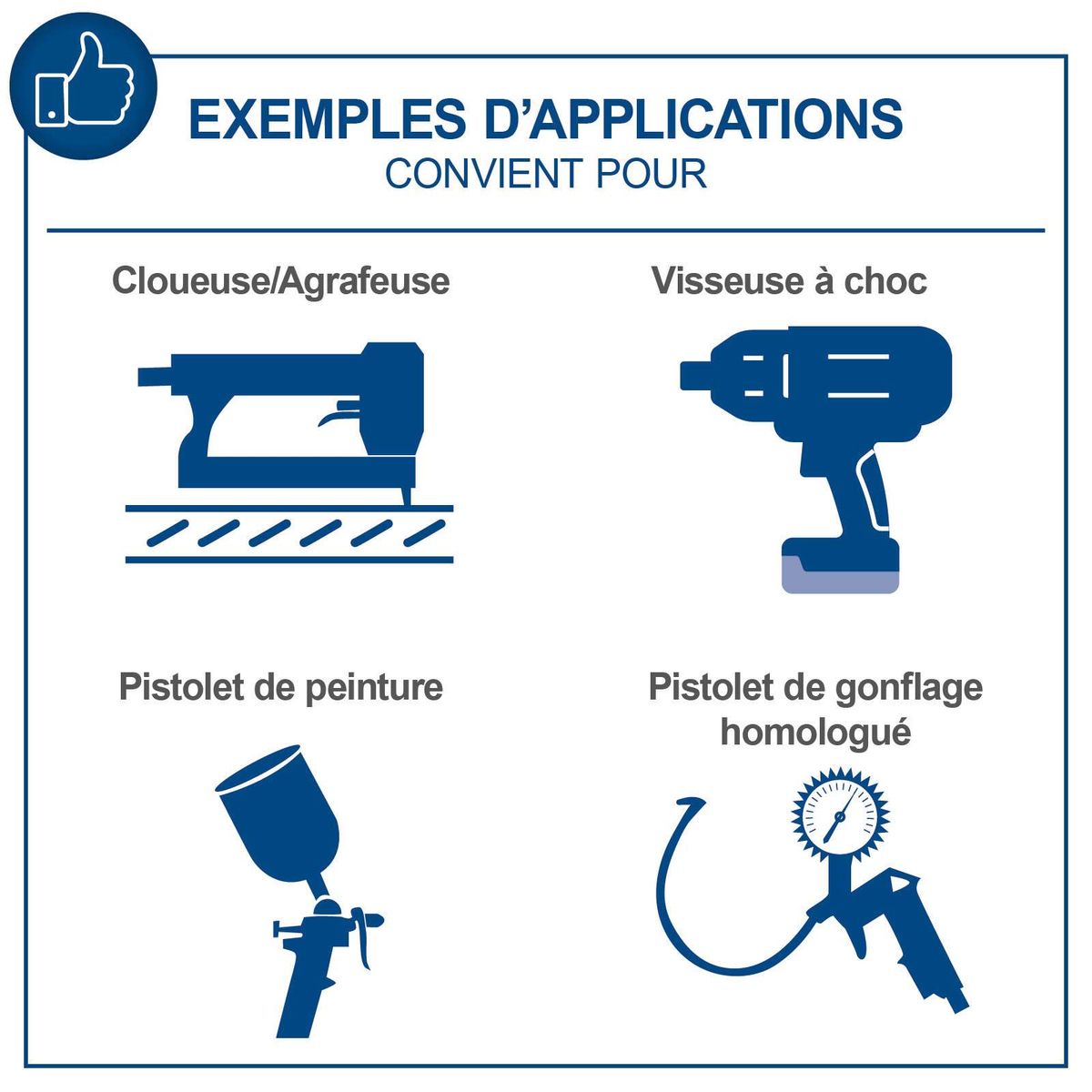 EXEMPLES D'APPLICATIONS
CONVIENT POUR

Cloueuse/Agrafeuse

Visseuse à choc

Pistolet de peinture

Pistolet de gonflage homologué