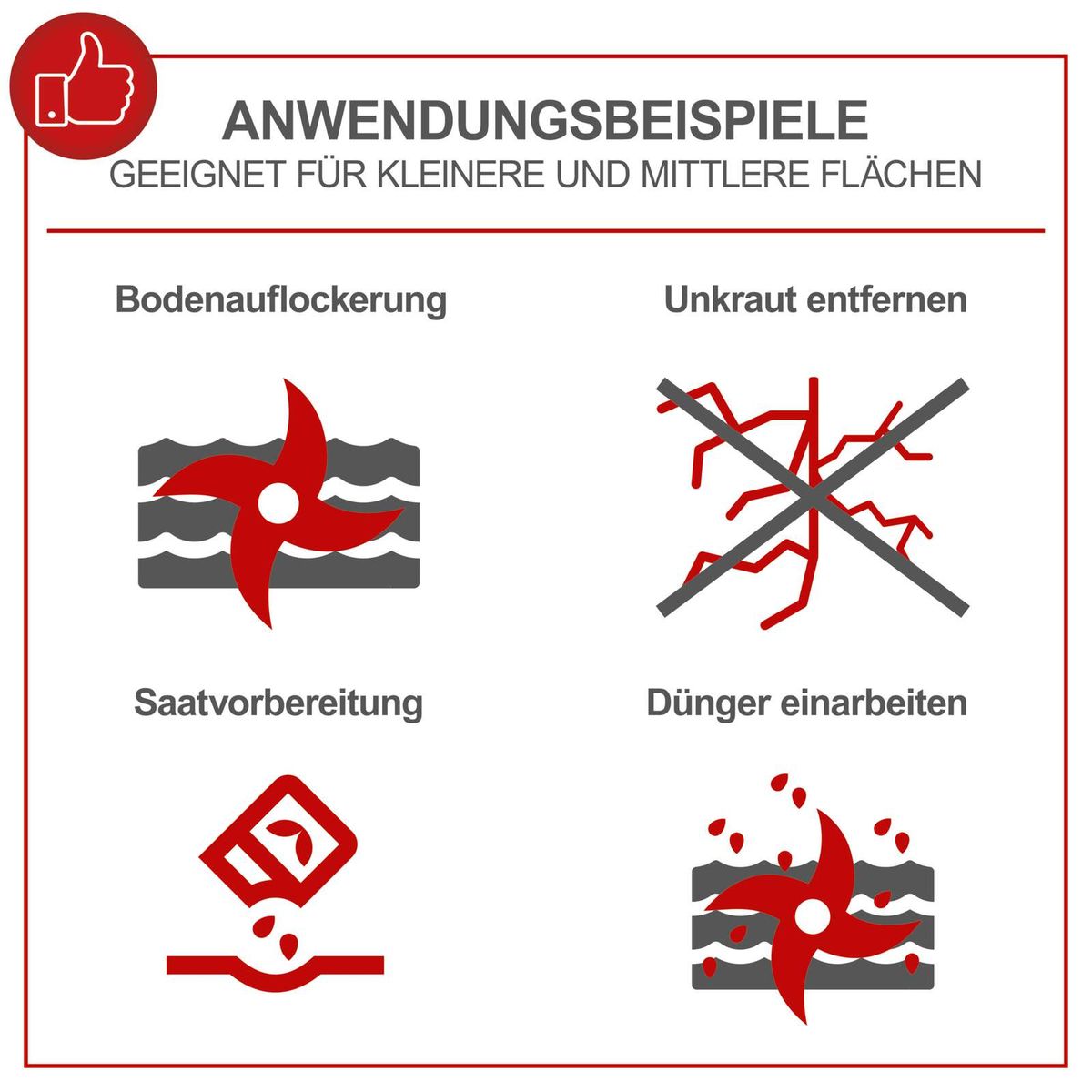 ANWENDUNGSBEISPIELE
GEEIGNET FÜR KLEINERE UND MITTLERE FLÄCHEN

Bodenauflockerung

Unkraut entfernen

Saatvorbereitung

Dünger einarbeiten