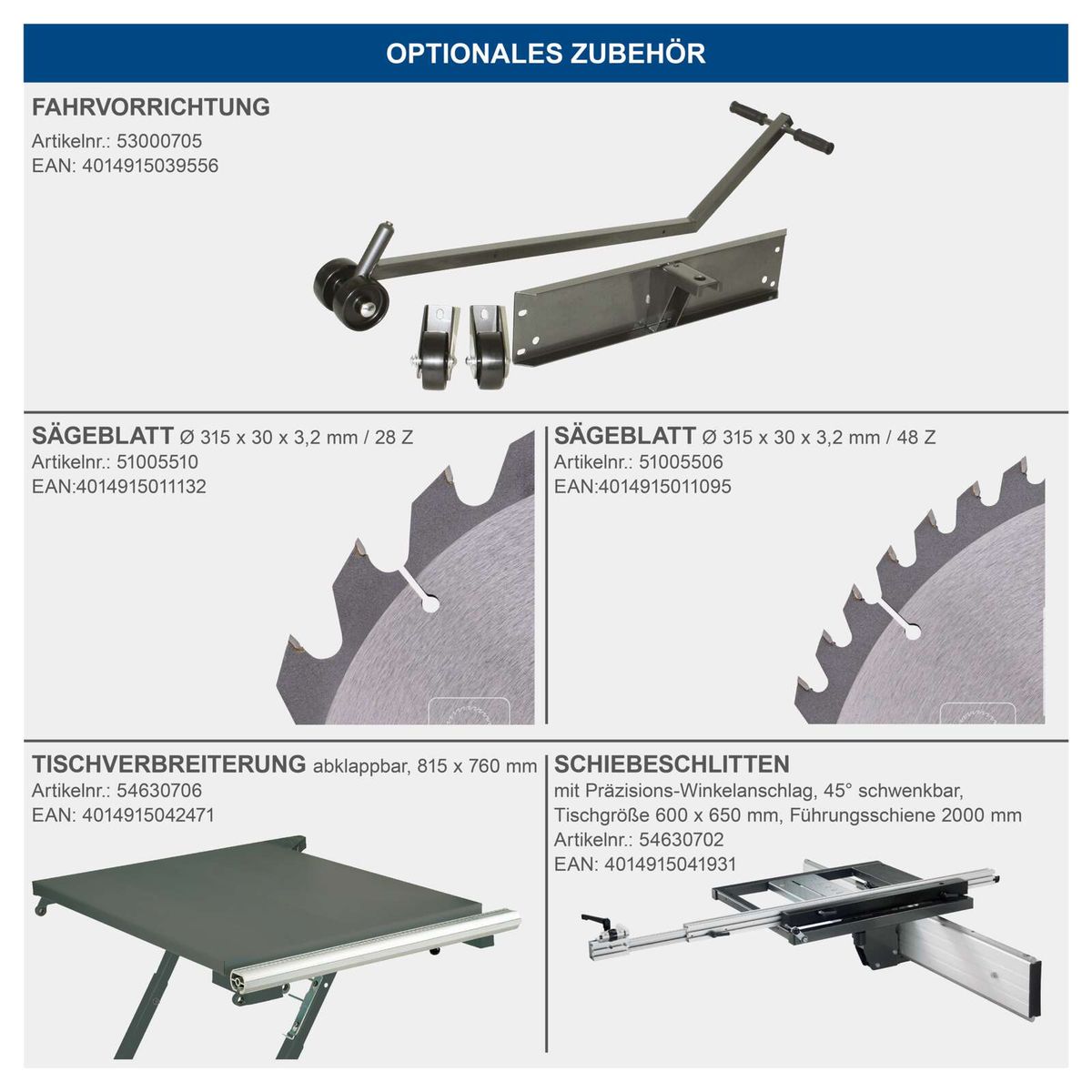 OPTIONALES ZUBEHÖR

FAHRVORRICHTUNG
Artikelnr.: 53000705
EAN: 4014915039556

SÄGEBLATT Ø 315 x 30 x 3,2 mm / 28 Z
Artikelnr.: 51005510
EAN:4014915011132

SÄGEBLATT Ø 315 x 30 x 3,2 mm / 48 Z
Artikelnr.: 51005506
EAN:4014915011095

TISCHVERBREITERUNG abklappbar, 815 x 760 mm
Artikelnr.: 54630706
EAN: 4014915042471

SCHIEBESCHLITTEN
mit Präzisions-Winkelanschlag, 45° schwenkbar, Tischgröße 600 x 650 mm, Führungsschiene 2000 mm
Artikelnr.: 54630702
EAN: 4014915041931