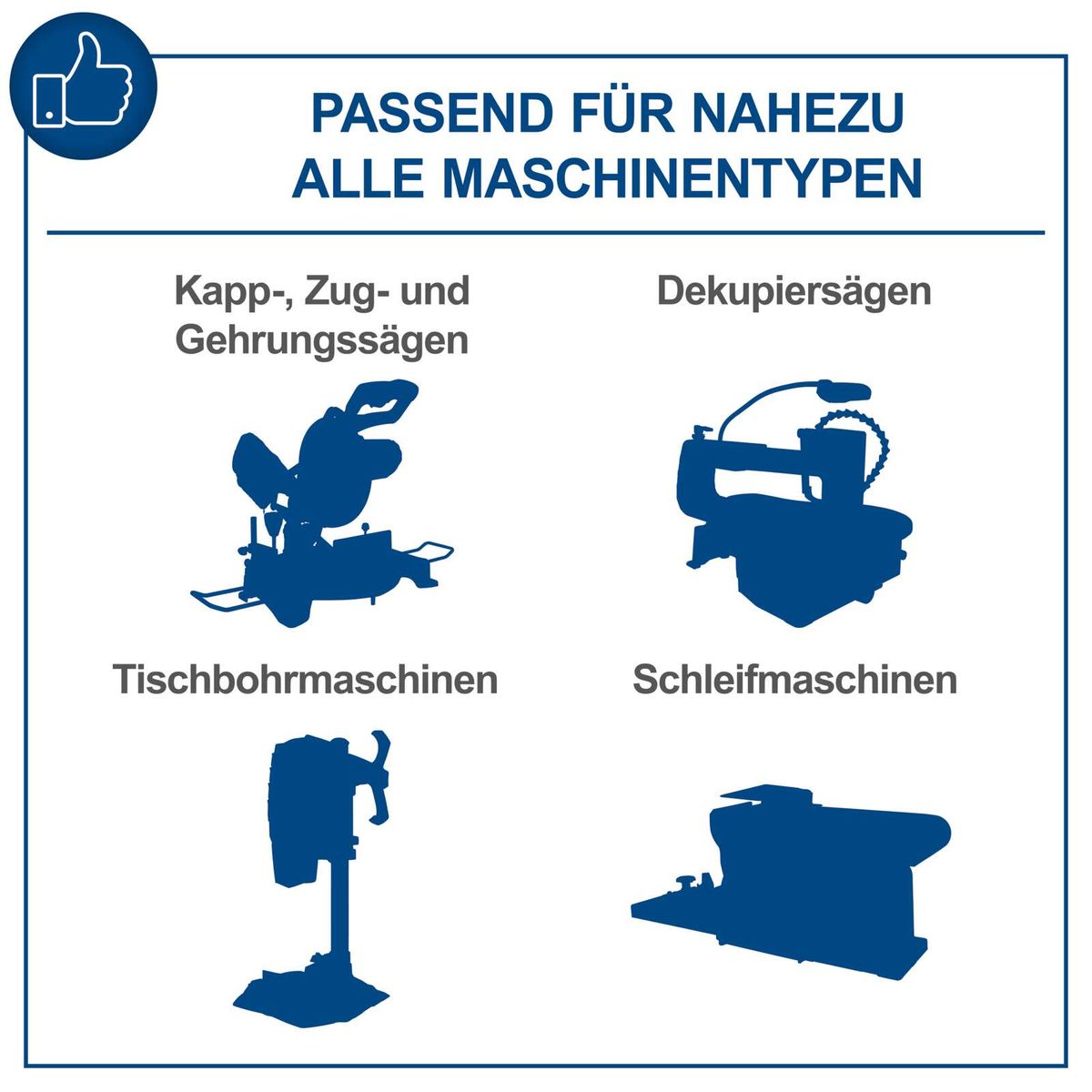 PASSEND FÜR NAHEZU ALLE MASCHINENTYPEN

Kapp-, Zug- und Gehrungssägen

Dekupiersägen

Tischbohrmaschinen

Schleifmaschinen