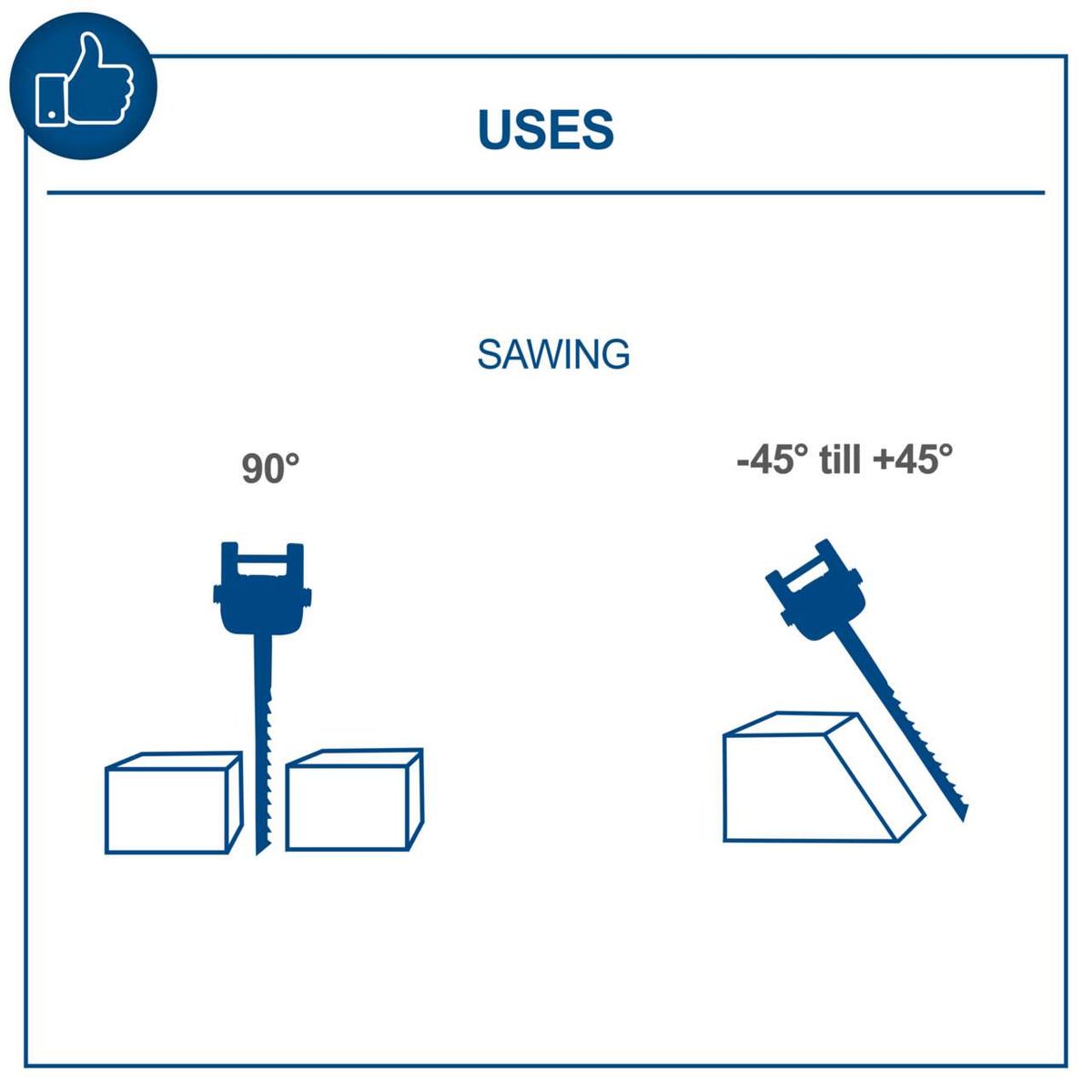 USES

SAWING

90°

-45° till +45°