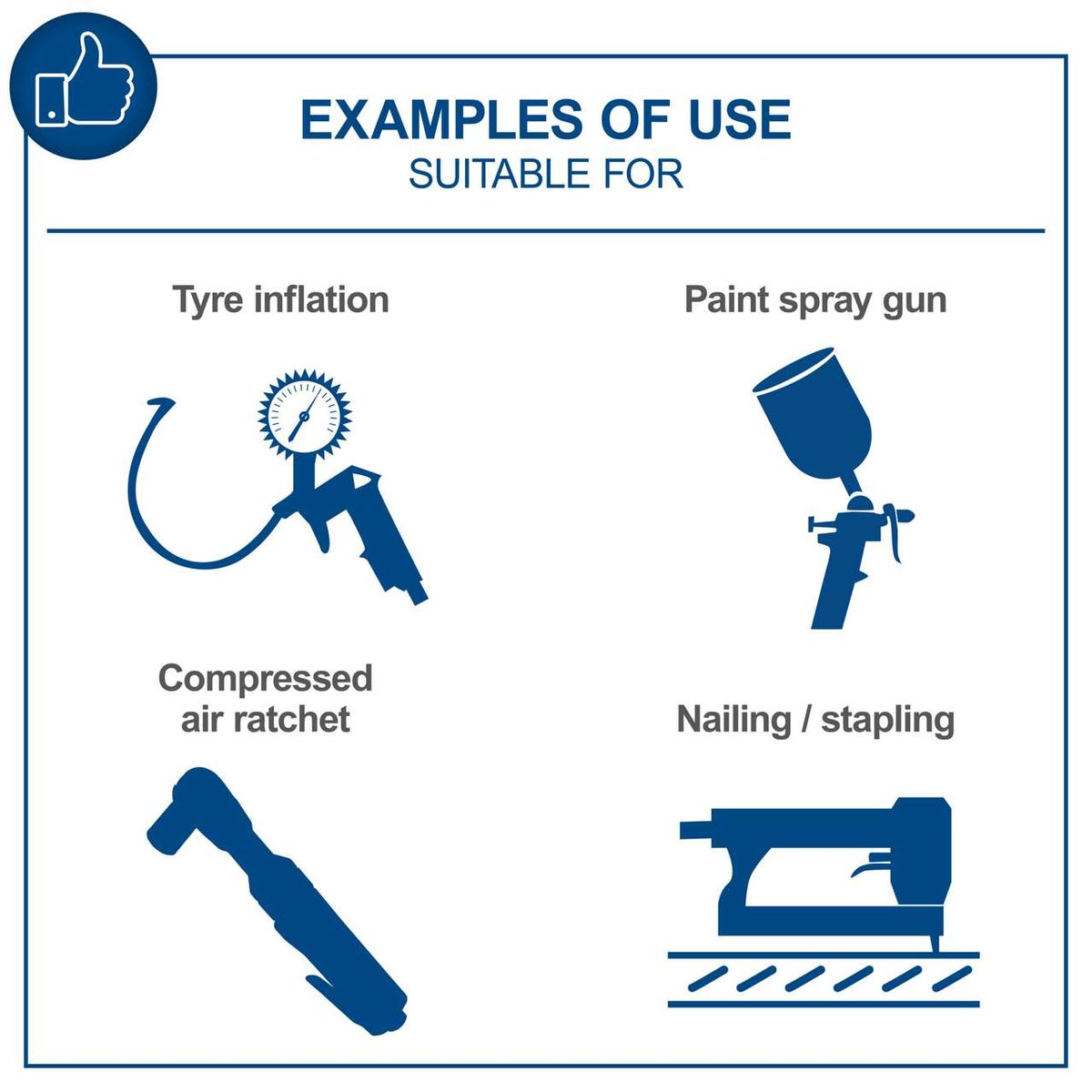 EXAMPLES OF USE
SUITABLE FOR

Tyre inflation

Paint spray gun

Compressed air ratchet

Nailing / stapling