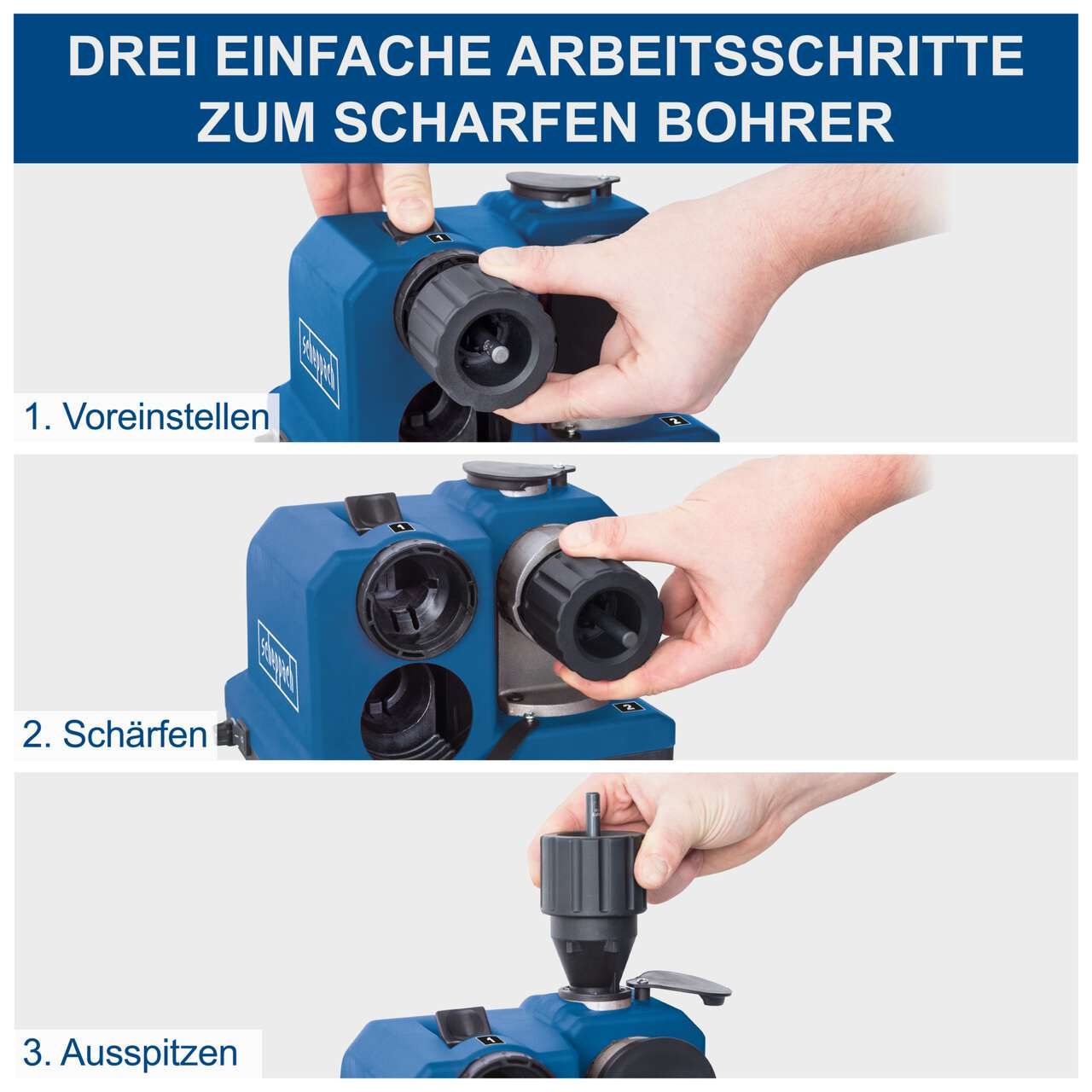 DREI EINFACHE ARBEITSSCHRITTE ZUM SCHARFEN BOHRER

1

scheppach

2

1. Voreinstellen

1

scheppach

2

2. Schärfen

1

3. Ausspitzen